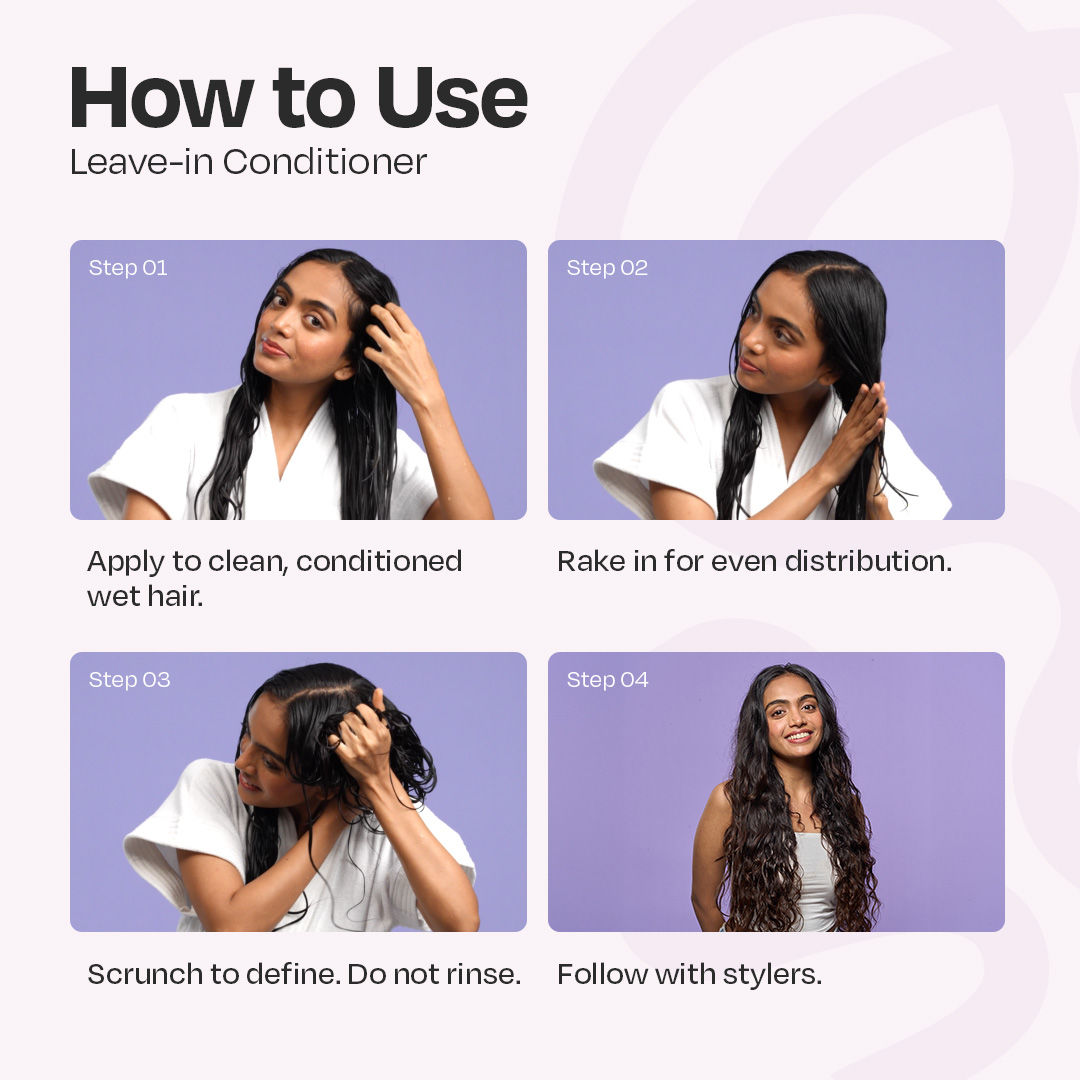 How to Use
Leave-in Conditioner

Step 01

Apply to clean, conditioned wet hair.

Step 02

Rake in for even distribution.

Step 03

Scrunch to define. Do not rinse.

Step 04

Follow with stylers.