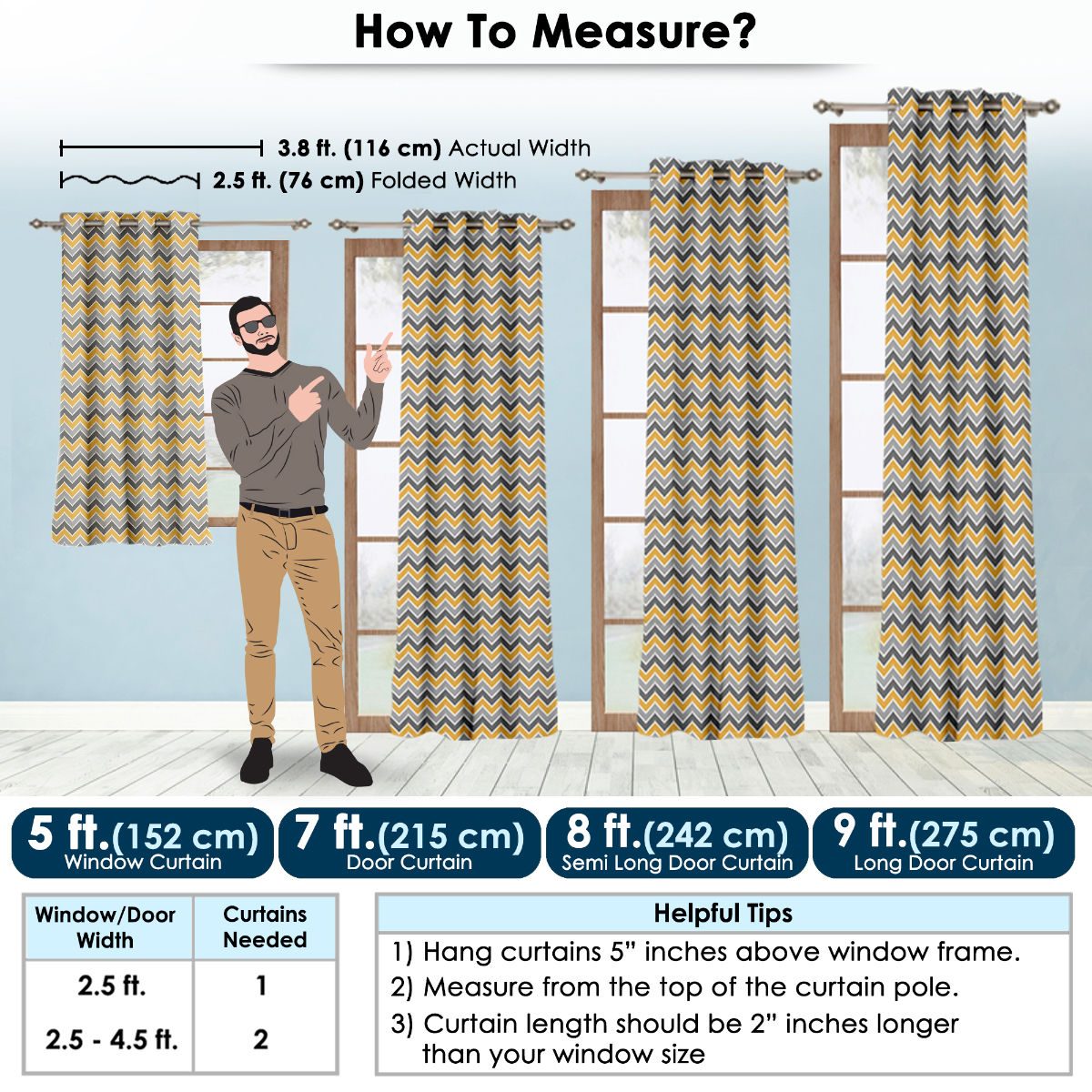 How To Measure?

3.8 ft. (116 cm) Actual Width
2.5 ft. (76 cm) Folded Width

5 ft.(152 cm)
Window Curtain

7 ft.(215 cm)
Door Curtain

8 ft.(242 cm)
Semi Long Door Curtain

9 ft.(275 cm)
Long Door Curtain

| Window/Door Width | Curtains Needed |
|---|---|
| 2.5 ft. | 1 |
| 2.5 - 4.5 ft. | 2 |

Helpful Tips
1) Hang curtains 5" inches above window frame.
2) Measure from the top of the curtain pole.
3) Curtain length should be 2" inches longer than your window size