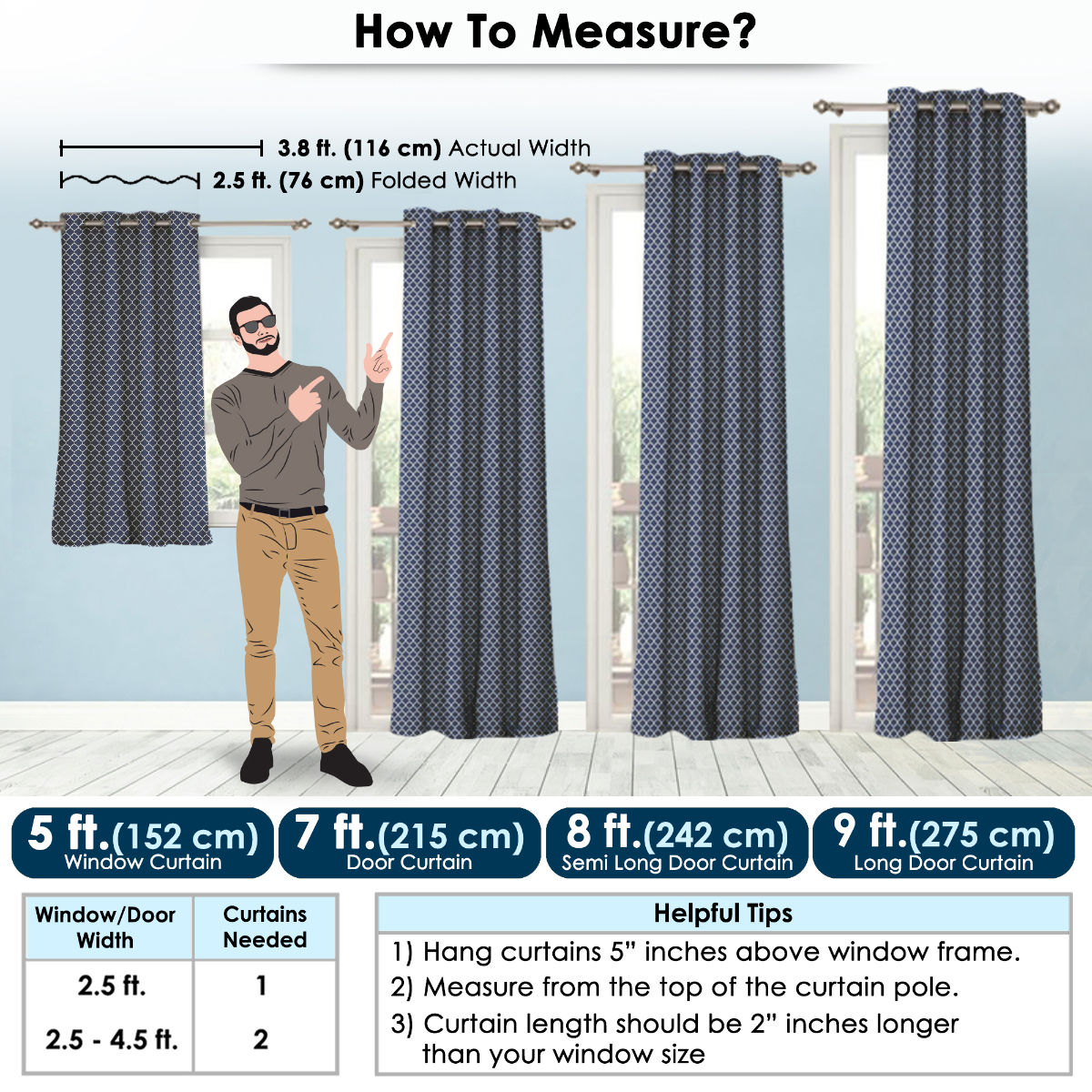 How To Measure?

3.8 ft. (116 cm) Actual Width
2.5 ft. (76 cm) Folded Width

5 ft.(152 cm)
Window Curtain

7 ft.(215 cm)
Door Curtain

8 ft.(242 cm)
Semi Long Door Curtain

9 ft.(275 cm)
Long Door Curtain

| Window/Door Width | Curtains Needed |
|---|---|
| 2.5 ft. | 1 |
| 2.5 - 4.5 ft. | 2 |

Helpful Tips
1) Hang curtains 5" inches above window frame.
2) Measure from the top of the curtain pole.
3) Curtain length should be 2" inches longer than your window size