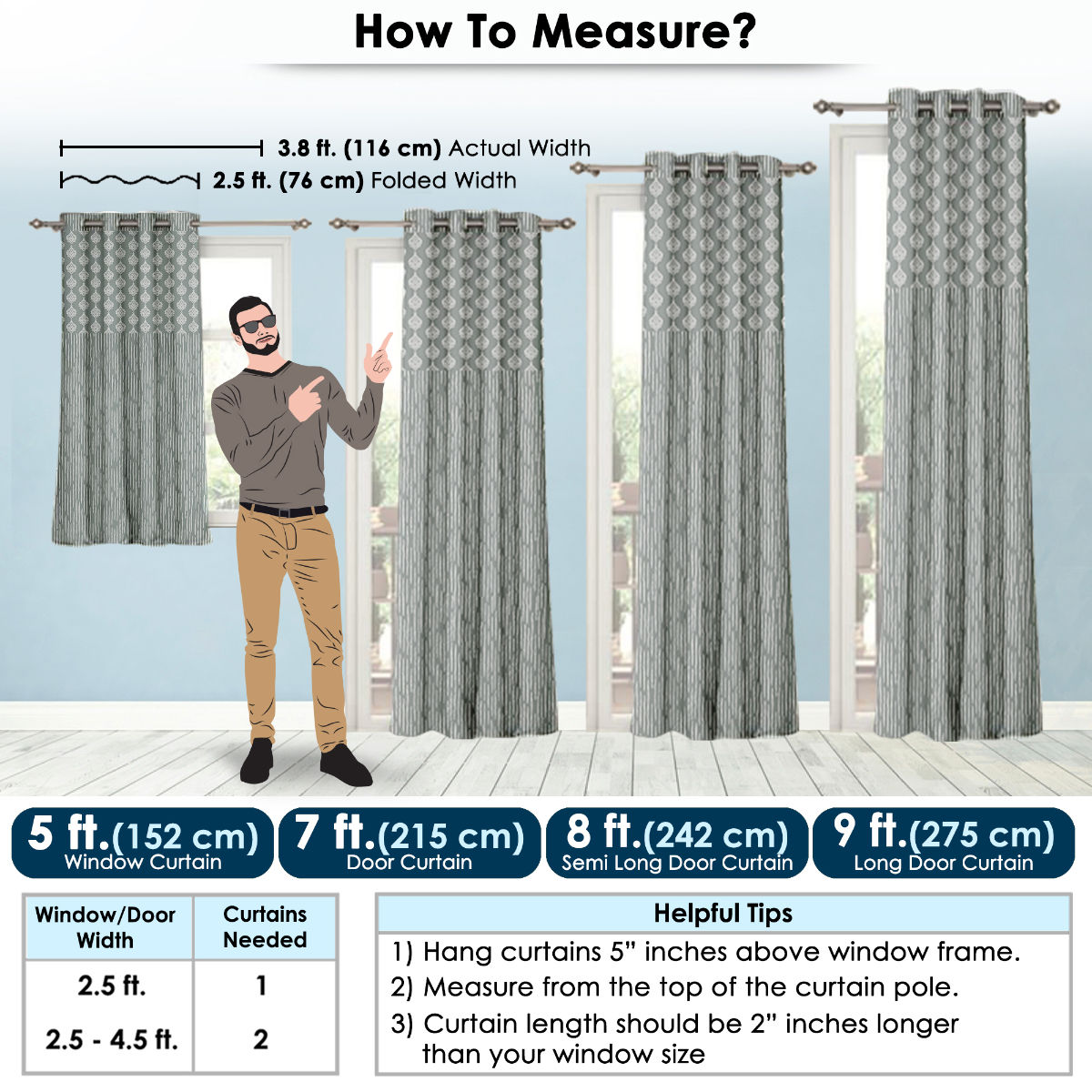 How To Measure?

3.8 ft. (116 cm) Actual Width
2.5 ft. (76 cm) Folded Width

5 ft.(152 cm)
Window Curtain

7 ft.(215 cm)
Door Curtain

8 ft.(242 cm)
Semi Long Door Curtain

9 ft.(275 cm)
Long Door Curtain

| Window/Door Width | Curtains Needed |
|---|---|
| 2.5 ft. | 1 |
| 2.5 - 4.5 ft. | 2 |

Helpful Tips
1) Hang curtains 5" inches above window frame.
2) Measure from the top of the curtain pole.
3) Curtain length should be 2" inches longer than your window size