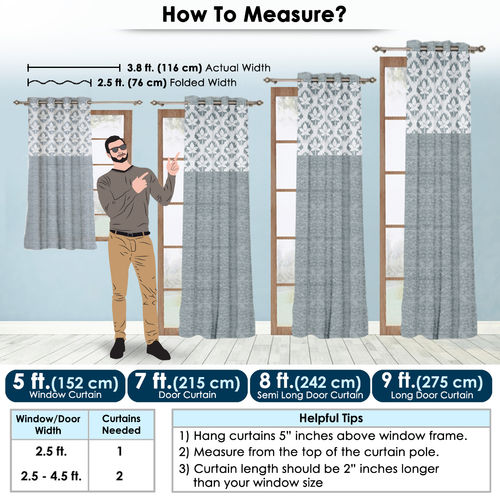 How To Measure?

3.8 ft. (116 cm) Actual Width
2.5 ft. (76 cm) Folded Width

5 ft.(152 cm) Window Curtain

7 ft.(215 cm) Door Curtain

8 ft.(242 cm) Semi Long Door Curtain

9 ft.(275 cm) Long Door Curtain

| Window/Door Width | Curtains Needed |
|---|---|
| 2.5 ft. | 1 |
| 2.5 - 4.5 ft. | 2 |

Helpful Tips
1) Hang curtains 5" inches above window frame.
2) Measure from the top of the curtain pole.
3) Curtain length should be 2" inches longer than your window size