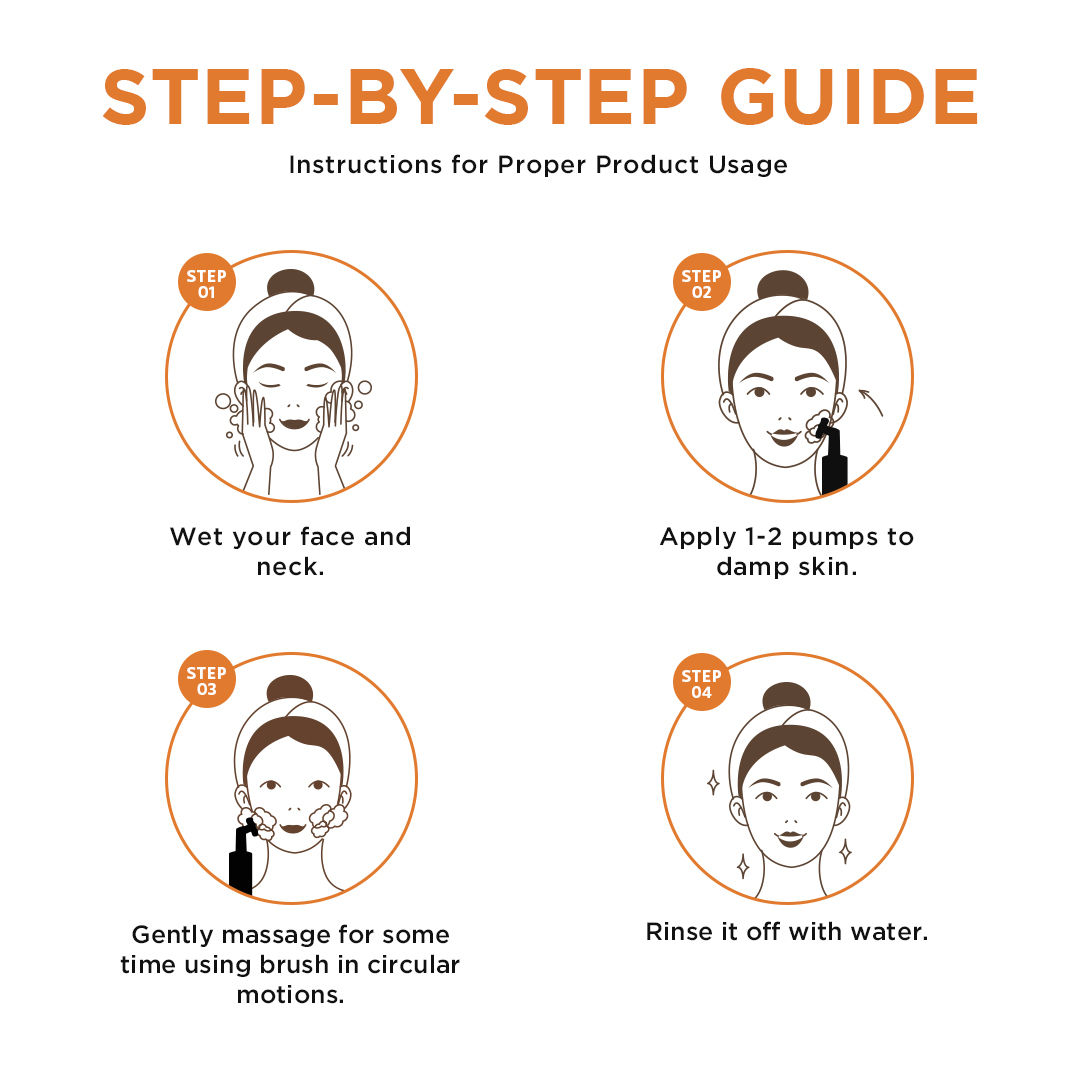 STEP-BY-STEP GUIDE

Instructions for Proper Product Usage

STEP 01

Wet your face and neck.

STEP 02

Apply 1-2 pumps to damp skin.

STEP 03

Gently massage for some time using brush in circular motions.

STEP 04

Rinse it off with water.