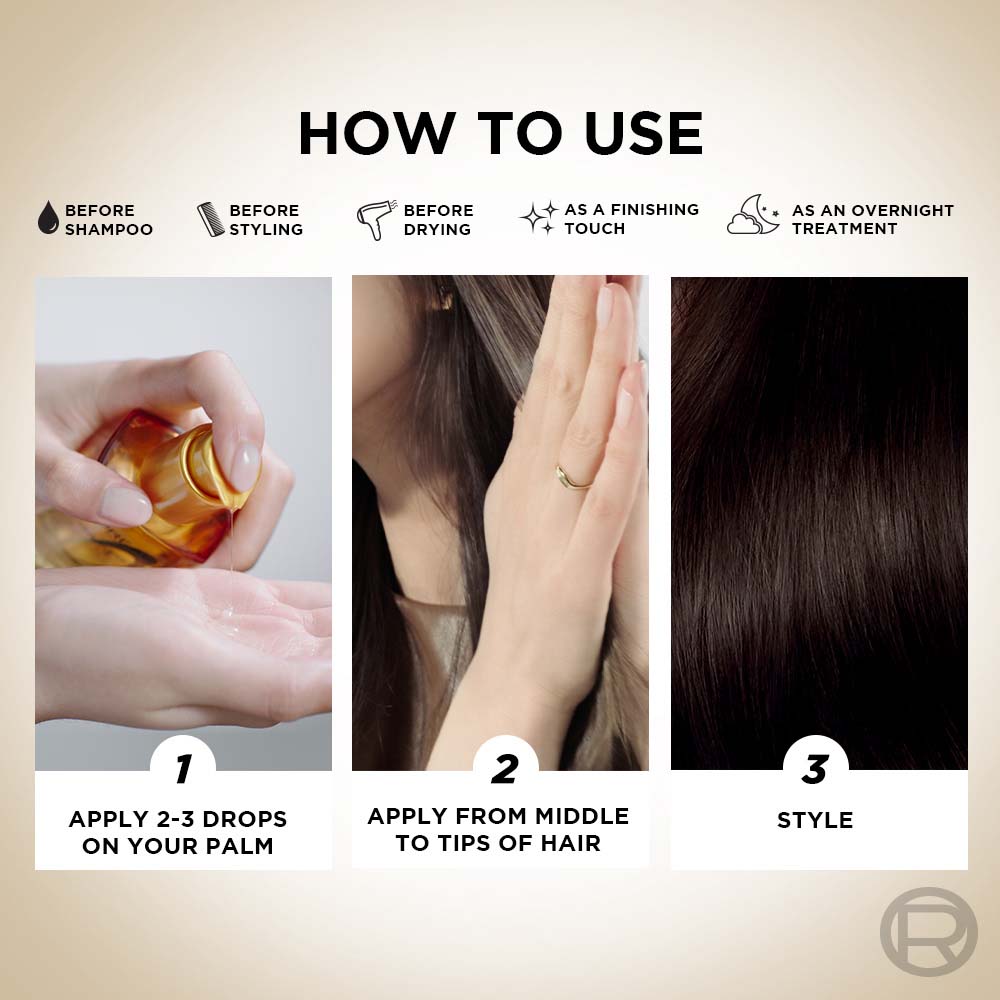 HOW TO USE

BEFORE SHAMPOO

BEFORE STYLING

BEFORE DRYING

AS A FINISHING TOUCH

AS AN OVERNIGHT TREATMENT

1

APPLY 2-3 DROPS ON YOUR PALM

2

APPLY FROM MIDDLE TO TIPS OF HAIR

3

STYLE

R