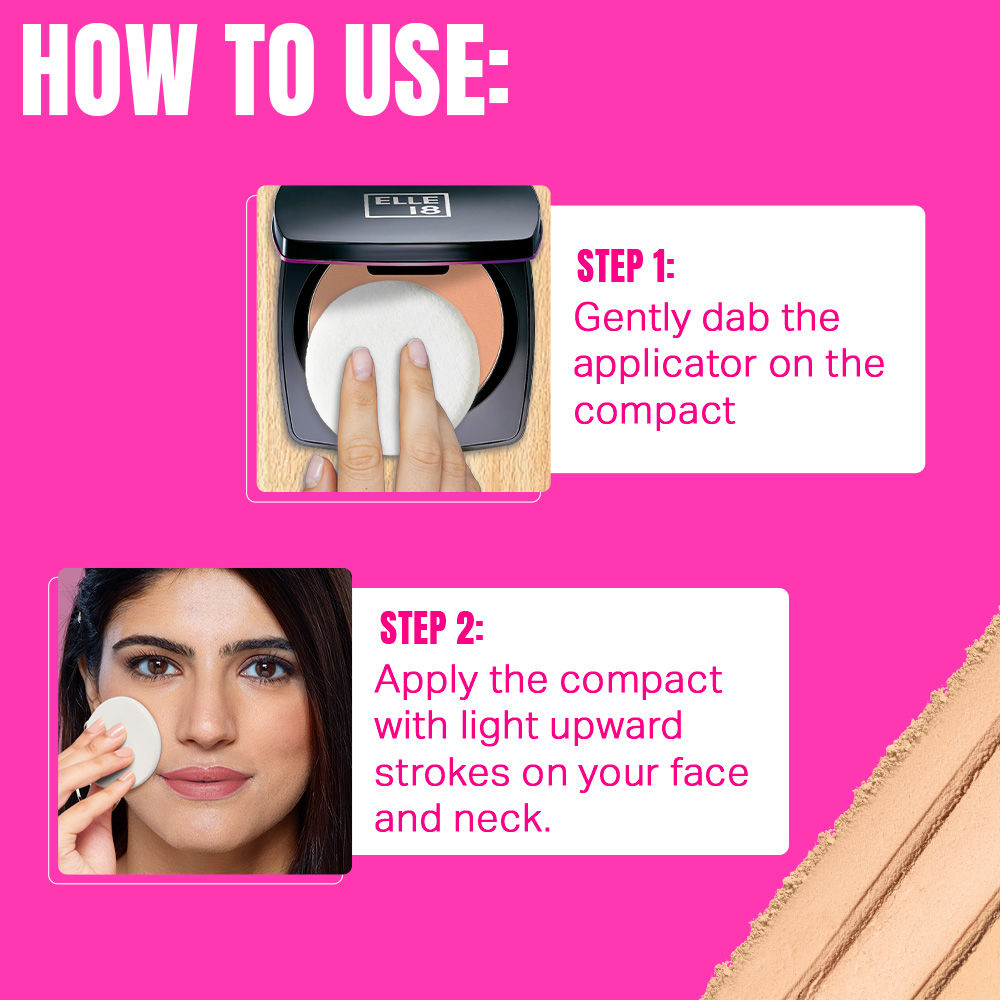 HOW TO USE:

ELLE 18

STEP 1:
Gently dab the applicator on the compact

STEP 2:
Apply the compact with light upward strokes on your face and neck.