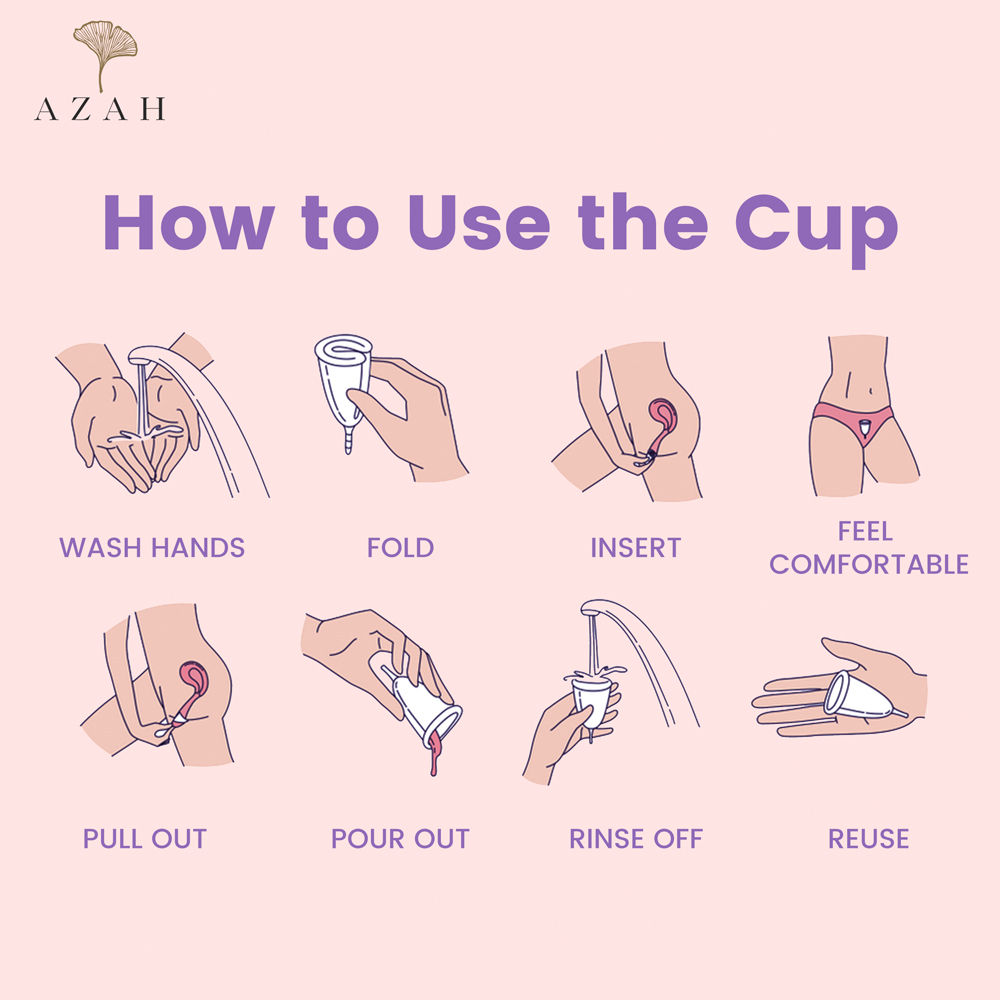 AZAH

How to Use the Cup

WASH HANDS

FOLD

INSERT

FEEL COMFORTABLE

PULL OUT

POUR OUT

RINSE OFF

REUSE