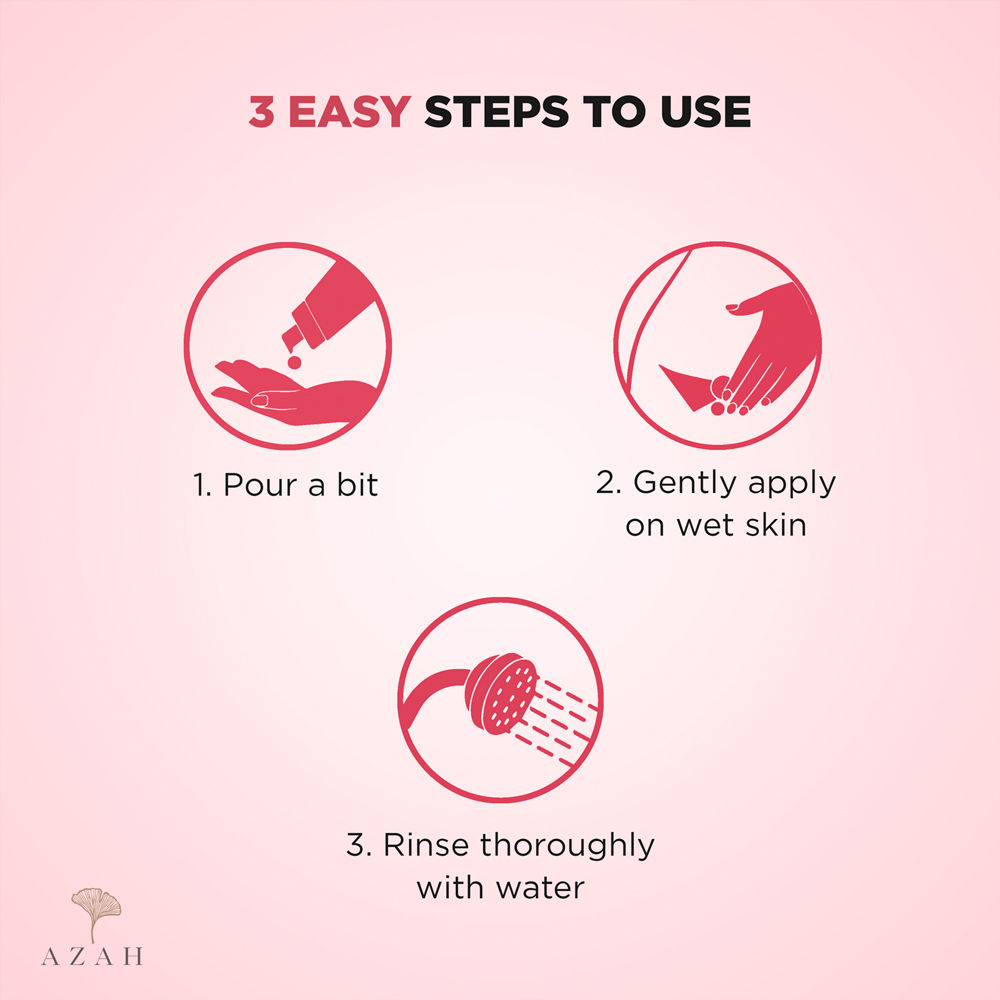 3 EASY STEPS TO USE

1. Pour a bit

2. Gently apply on wet skin

3. Rinse thoroughly with water

AZAH