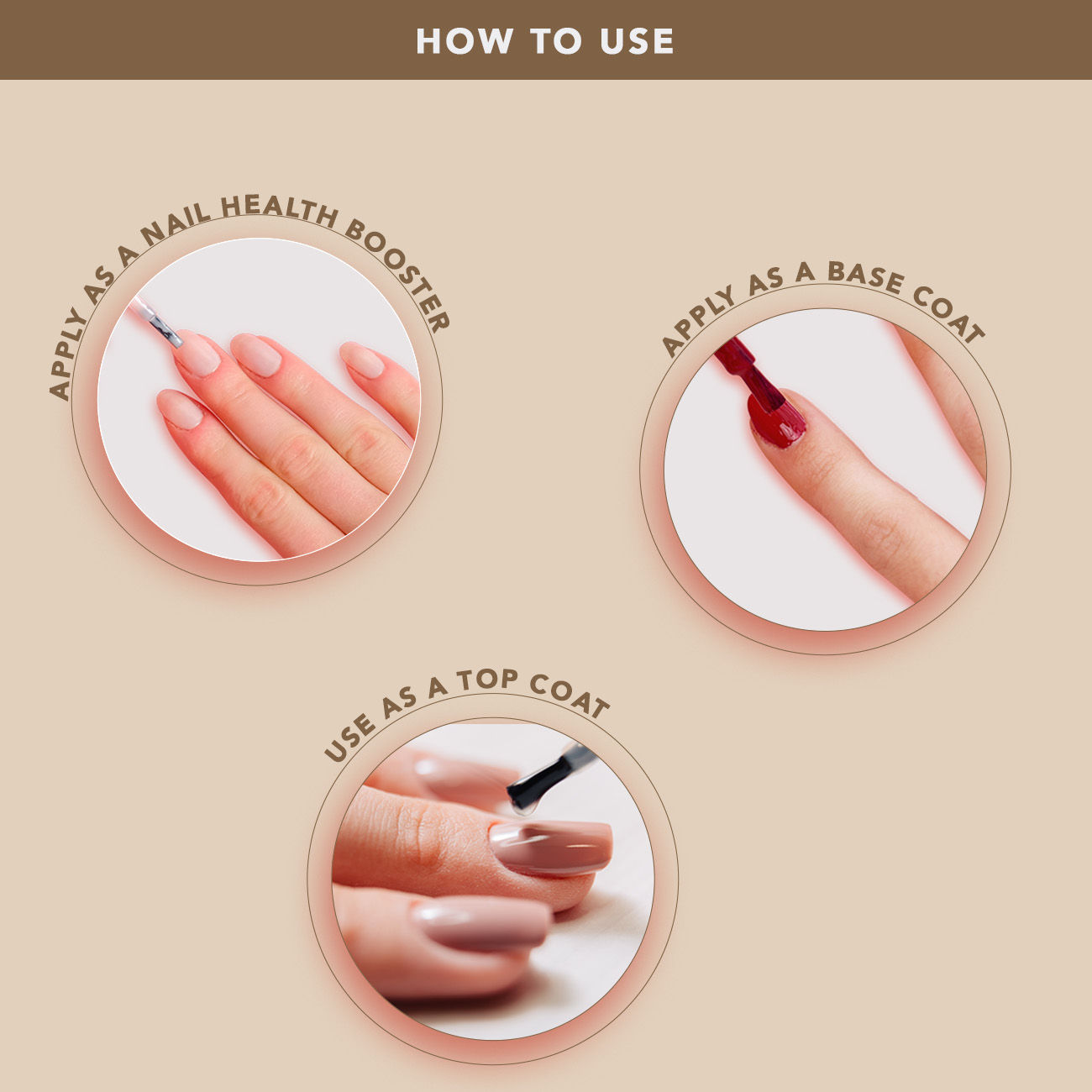 HOW TO USE

APPLY AS A NAIL HEALTH BOOSTER

APPLY AS A BASE COAT

USE AS A TOP COAT