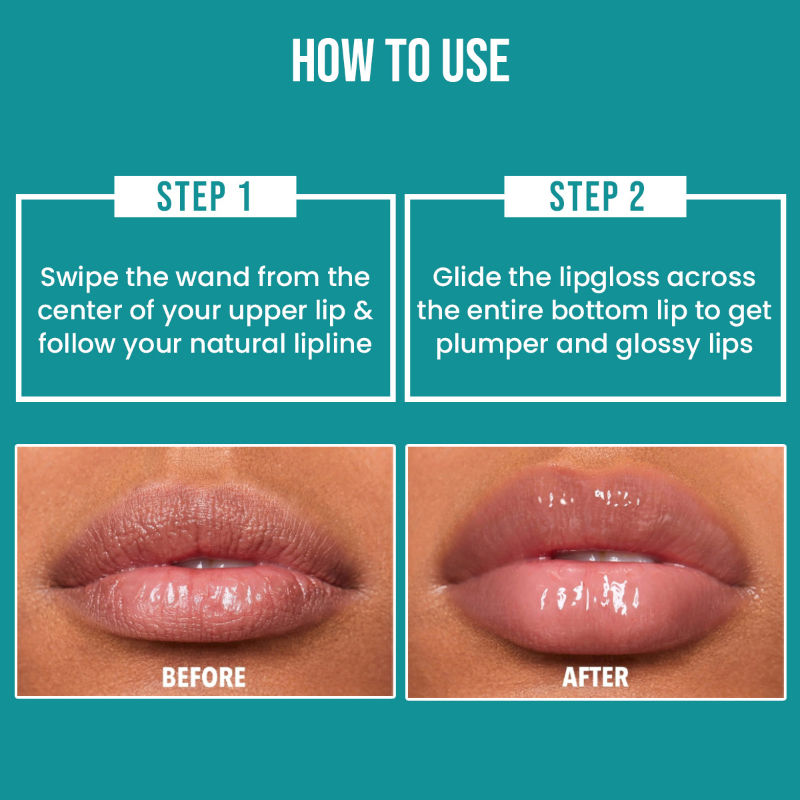 HOW TO USE

STEP 1

Swipe the wand from the center of your upper lip & follow your natural lipline

STEP 2

Glide the lipgloss across the entire bottom lip to get plumper and glossy lips

BEFORE

AFTER