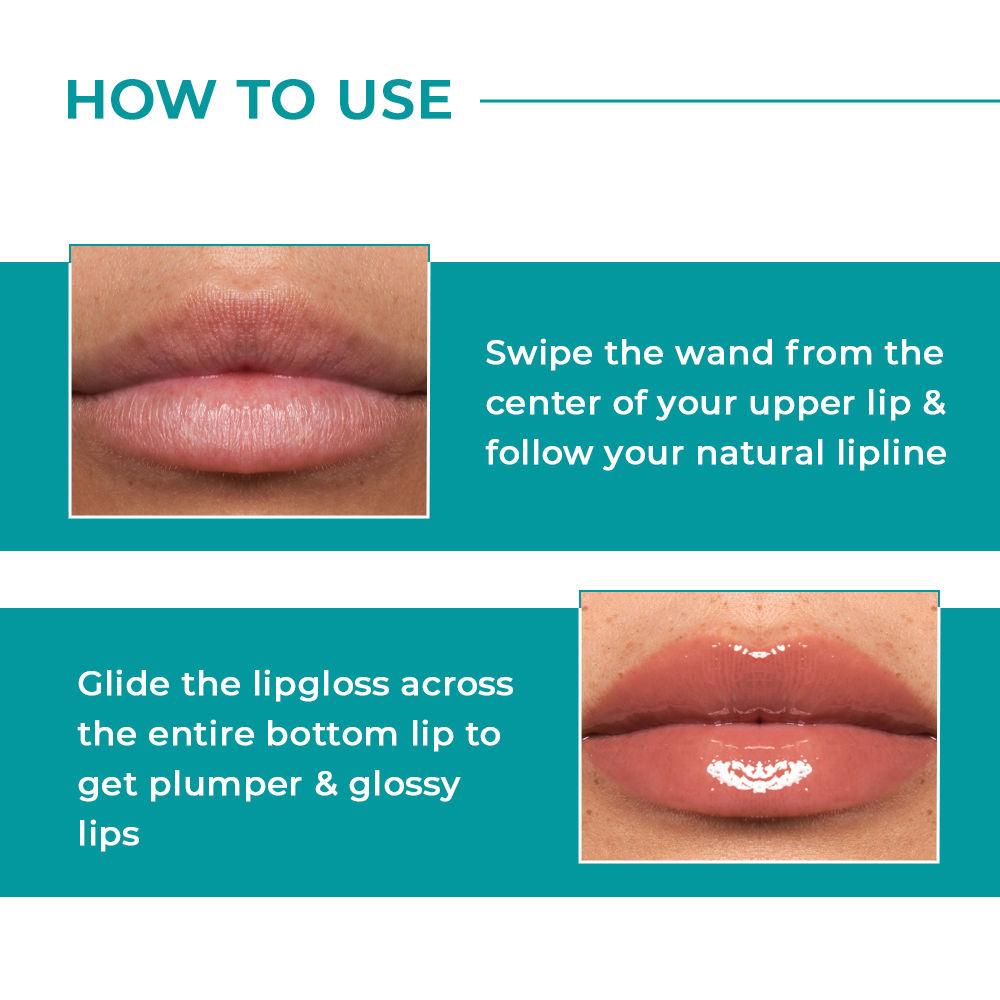 HOW TO USE

Swipe the wand from the center of your upper lip & follow your natural lipline

Glide the lipgloss across the entire bottom lip to get plumper & glossy lips