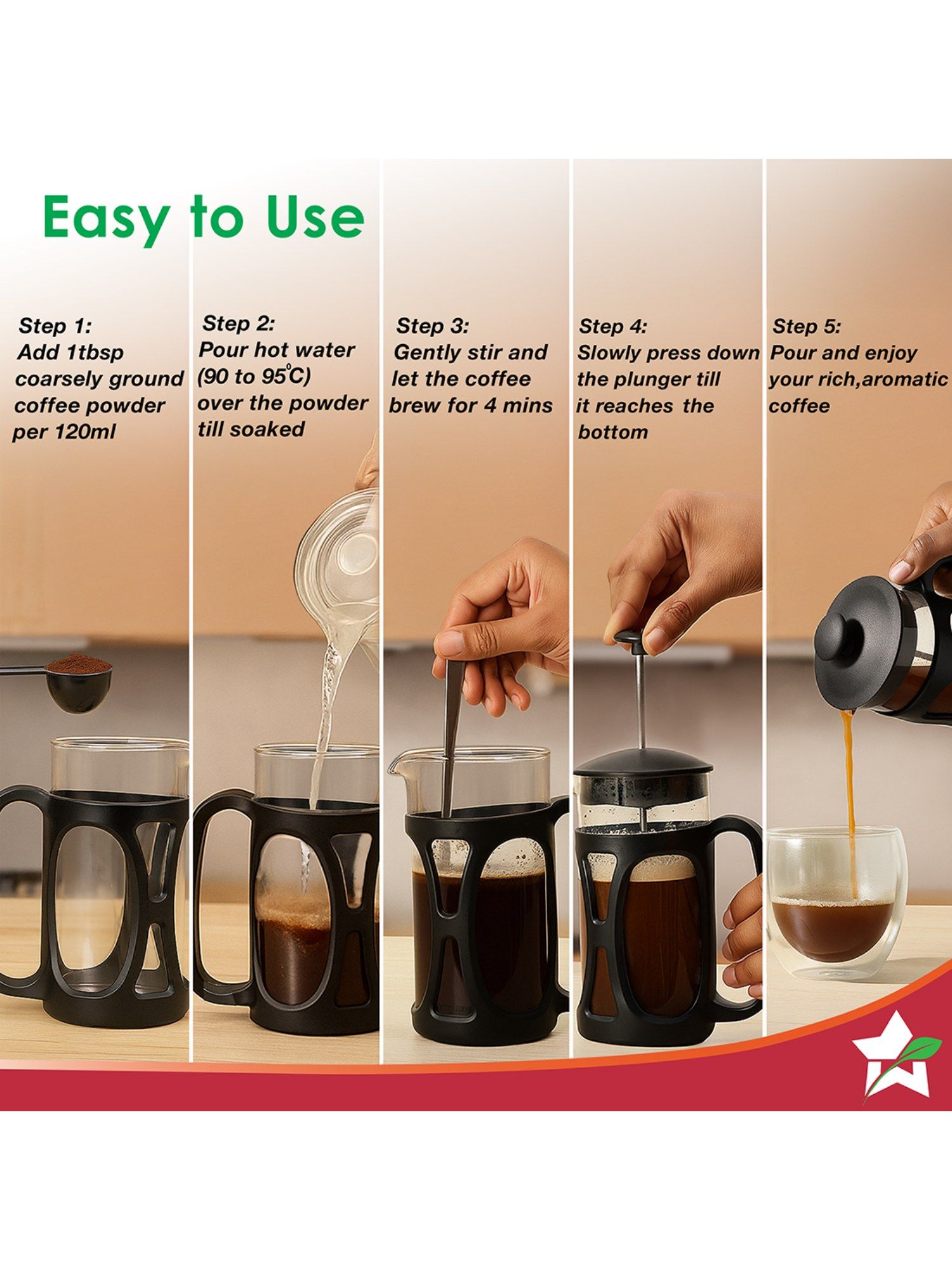 Easy to Use

Step 1:
Add 1tbsp coarsely ground coffee powder per 120ml

Step 2:
Pour hot water (90 to 95°C) over the powder till soaked

Step 3:
Gently stir and let the coffee brew for 4 mins

Step 4:
Slowly press down the plunger till it reaches the bottom

Step 5:
Pour and enjoy your rich,aromatic coffee