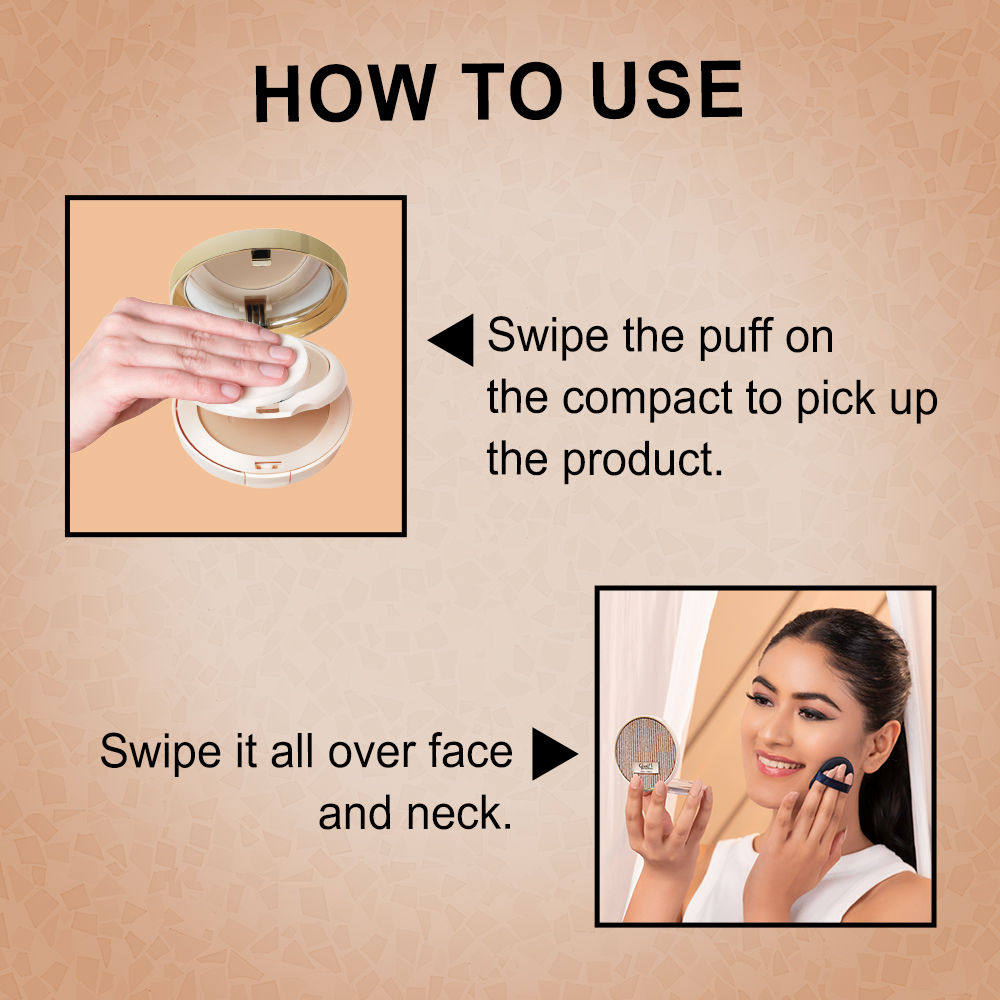 HOW TO USE

Swipe the puff on the compact to pick up the product.

Swipe it all over face and neck.