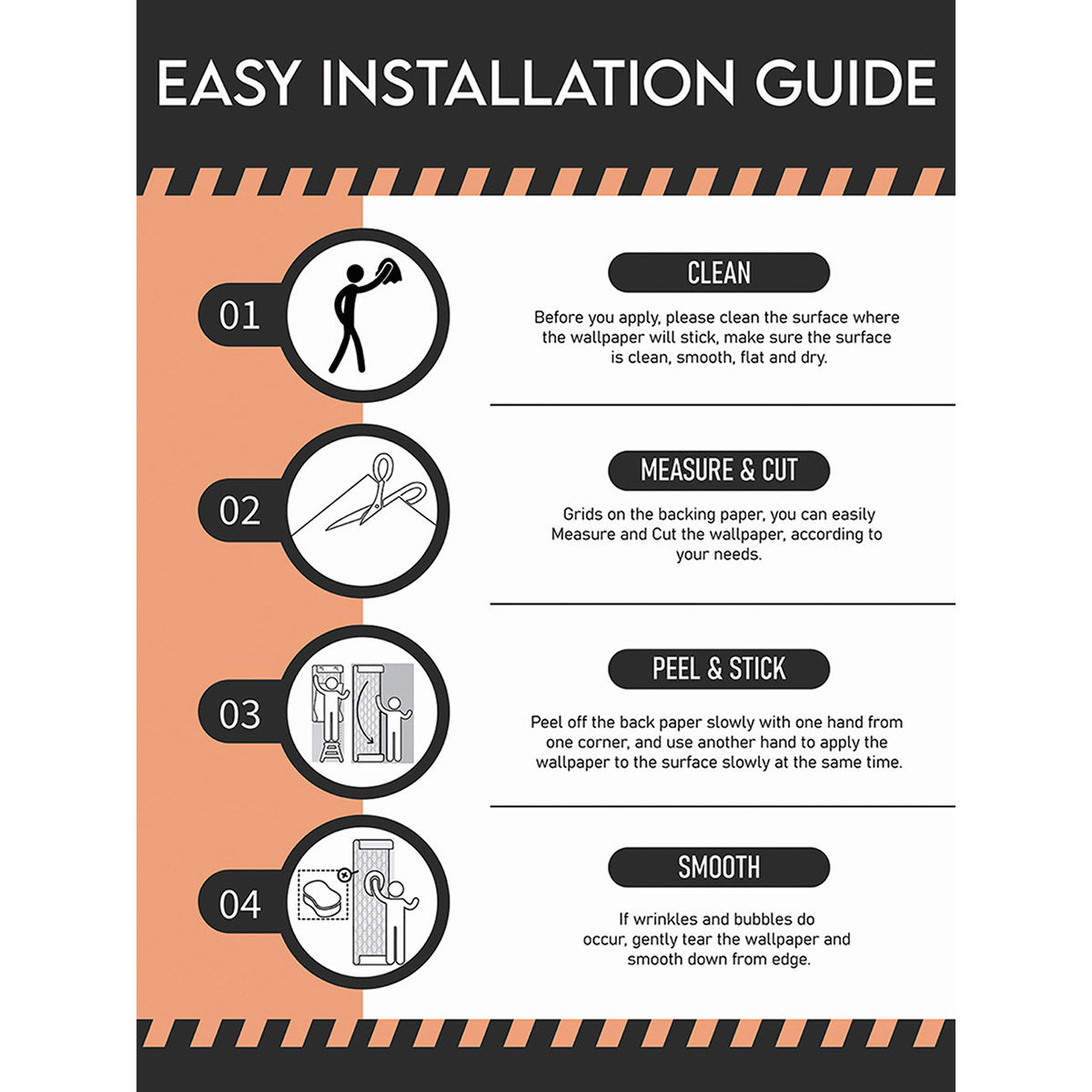 EASY INSTALLATION GUIDE

01

CLEAN

Before you apply, please clean the surface where the wallpaper will stick, make sure the surface is clean, smooth, flat and dry.

02

MEASURE & CUT

Grids on the backing paper, you can easily Measure and Cut the wallpaper, according to your needs.

03

PEEL & STICK

Peel off the back paper slowly with one hand from one corner, and use another hand to apply the wallpaper to the surface slowly at the same time.

04

SMOOTH

If wrinkles and bubbles do occur, gently tear the wallpaper and smooth down from edge.