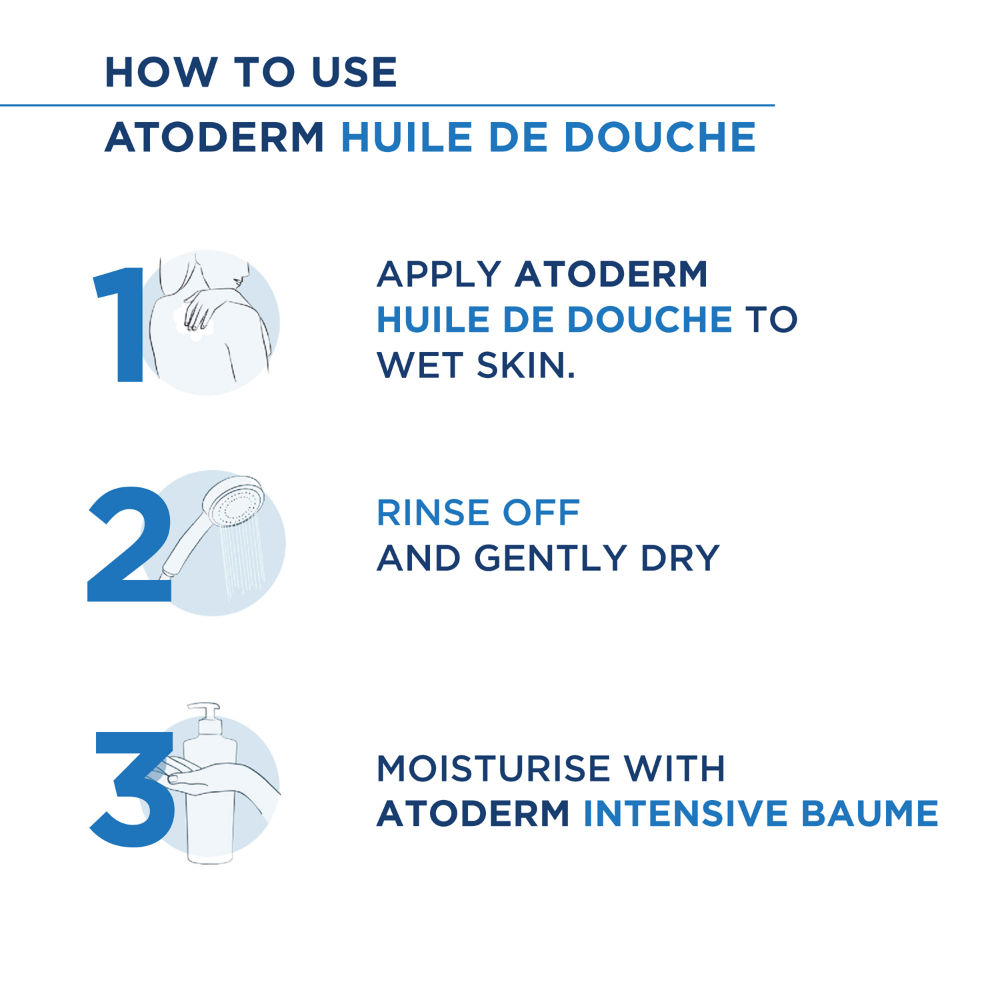 HOW TO USE
ATODERM HUILE DE DOUCHE

1 APPLY ATODERM HUILE DE DOUCHE TO WET SKIN.

2 RINSE OFF AND GENTLY DRY

3 MOISTURISE WITH ATODERM INTENSIVE BAUME