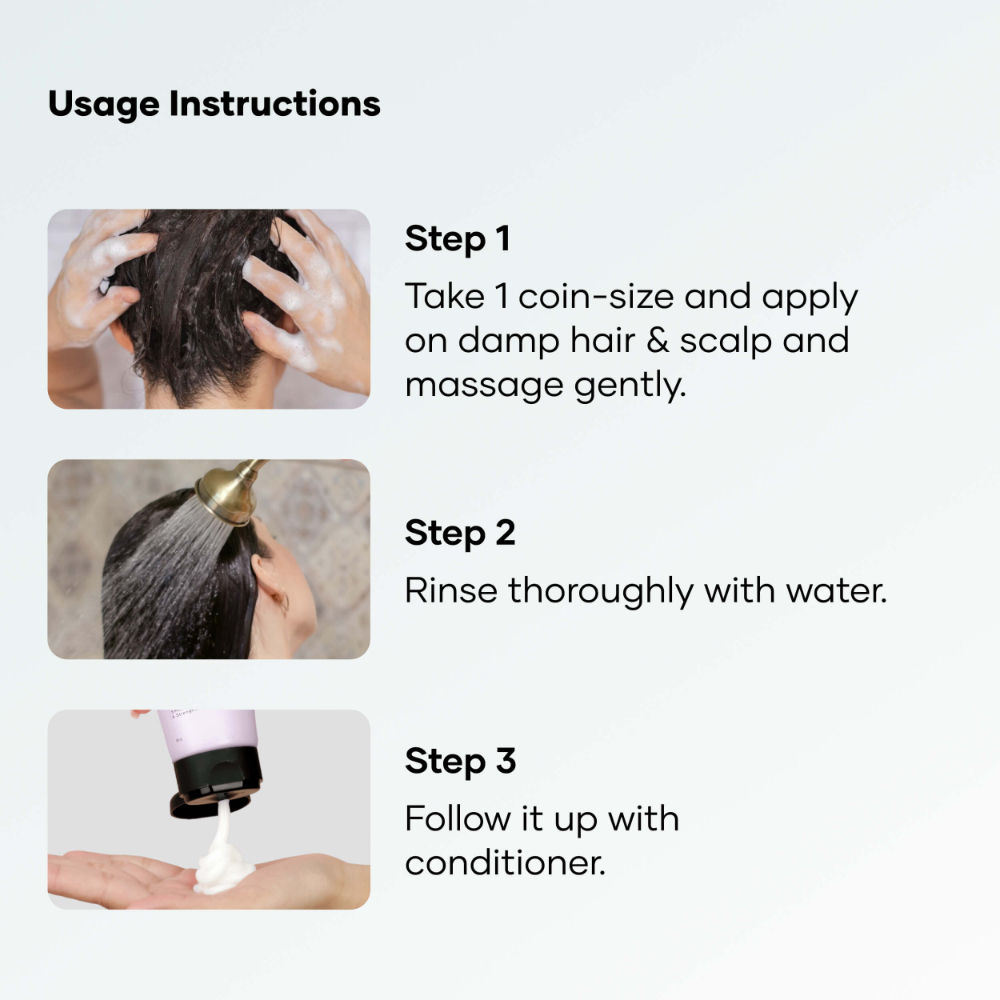 Usage Instructions

Step 1

Take 1 coin-size and apply on damp hair & scalp and massage gently.

Step 2

Rinse thoroughly with water.

Step 3

Follow it up with conditioner.