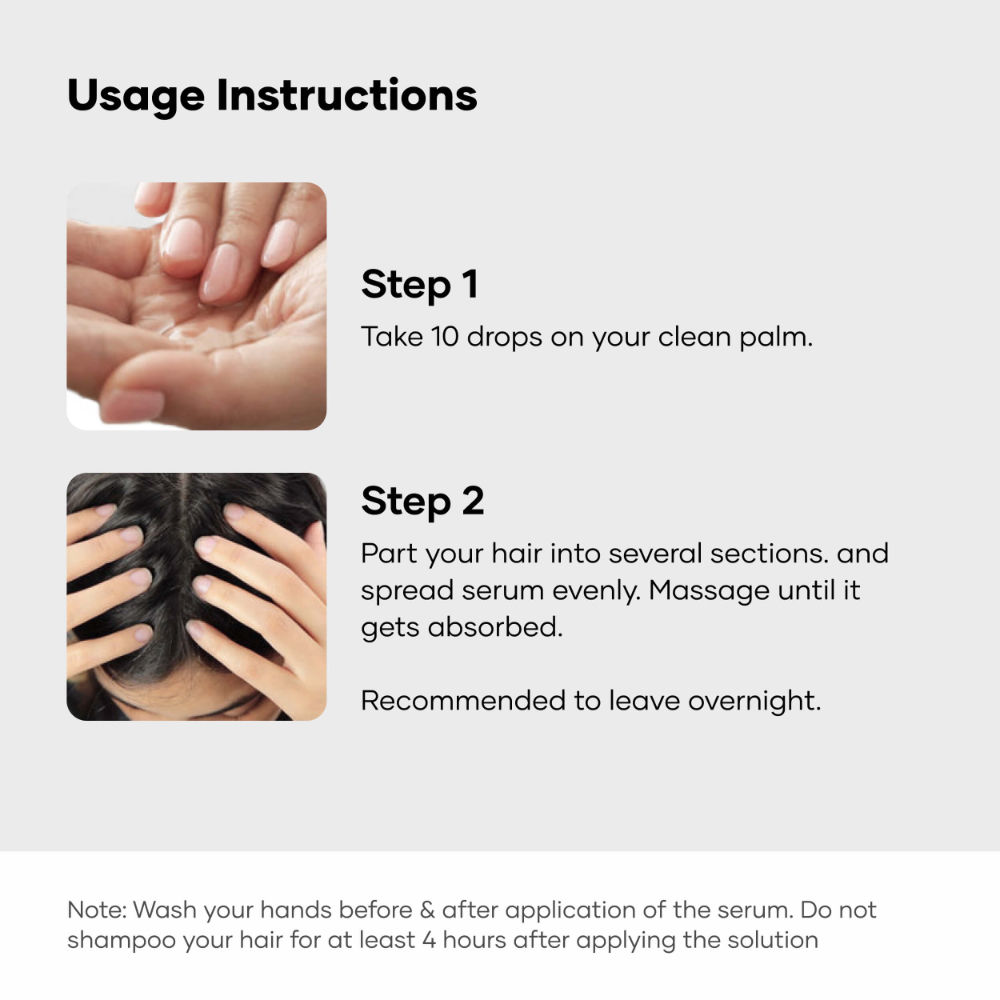 Usage Instructions

Step 1
Take 10 drops on your clean palm.

Step 2
Part your hair into several sections. and spread serum evenly. Massage until it gets absorbed.

Recommended to leave overnight.

Note: Wash your hands before & after application of the serum. Do not shampoo your hair for at least 4 hours after applying the solution