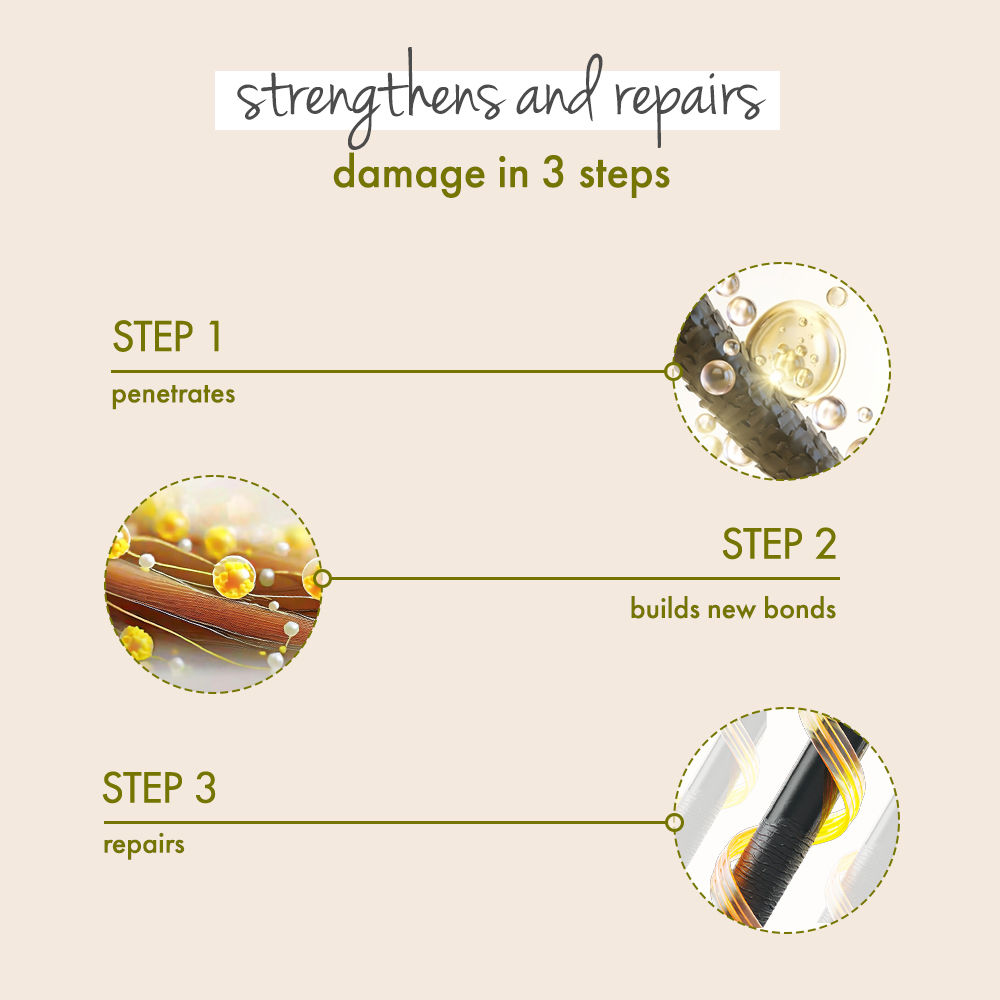 strengthens and repairs
damage in 3 steps

STEP 1
penetrates

STEP 2
builds new bonds

STEP 3
repairs