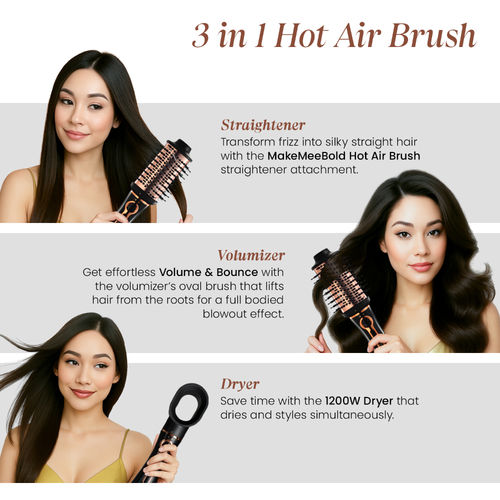 3 in 1 Hot Air Brush

Straightener
Transform frizz into silky straight hair with the MakeMeeBold Hot Air Brush straightener attachment.

Volumizer
Get effortless Volume & Bounce with the volumizer's oval brush that lifts hair from the roots for a full bodied blowout effect.

Dryer
Save time with the 1200W Dryer that dries and styles simultaneously.