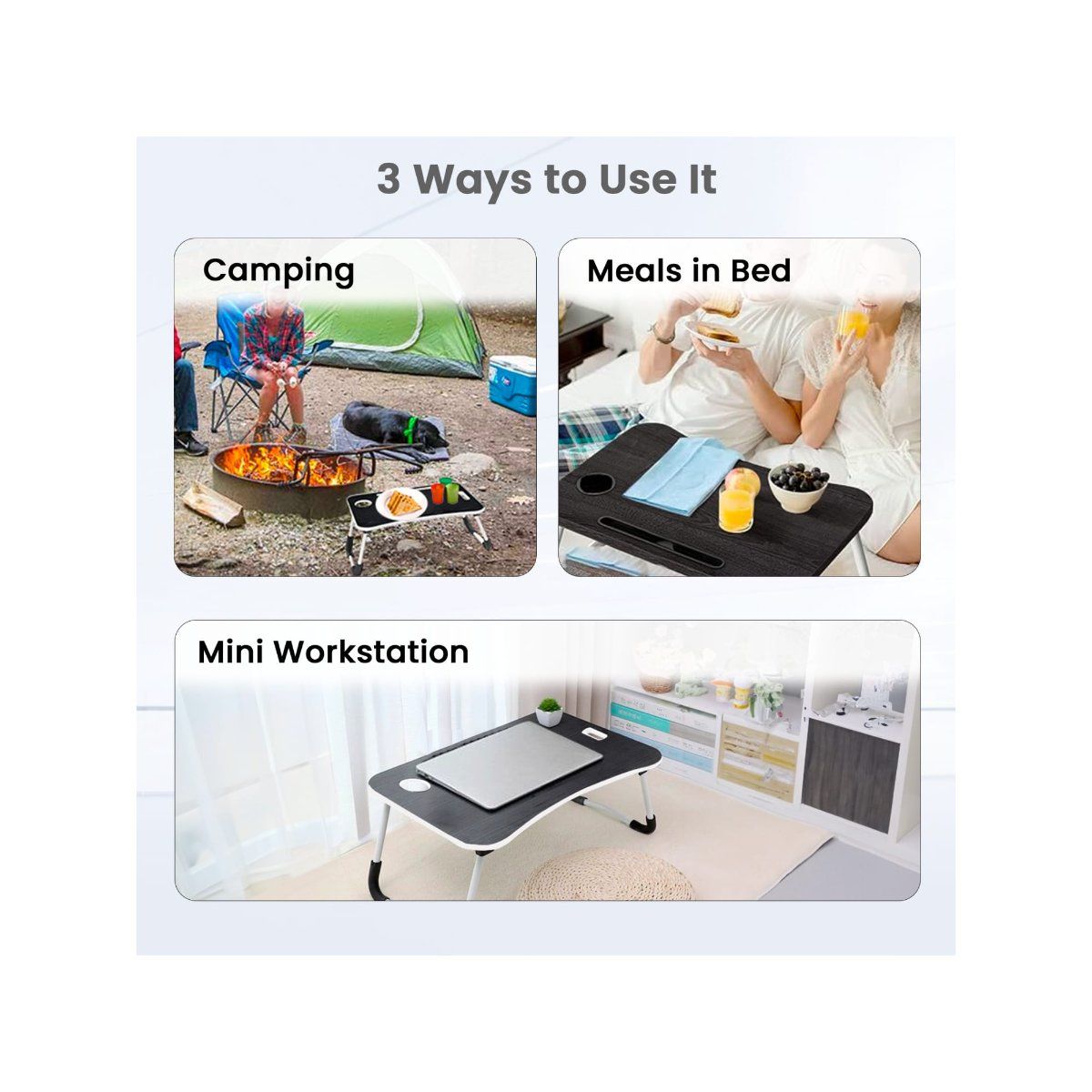 3 Ways to Use It

Camping

Meals in Bed

Mini Workstation