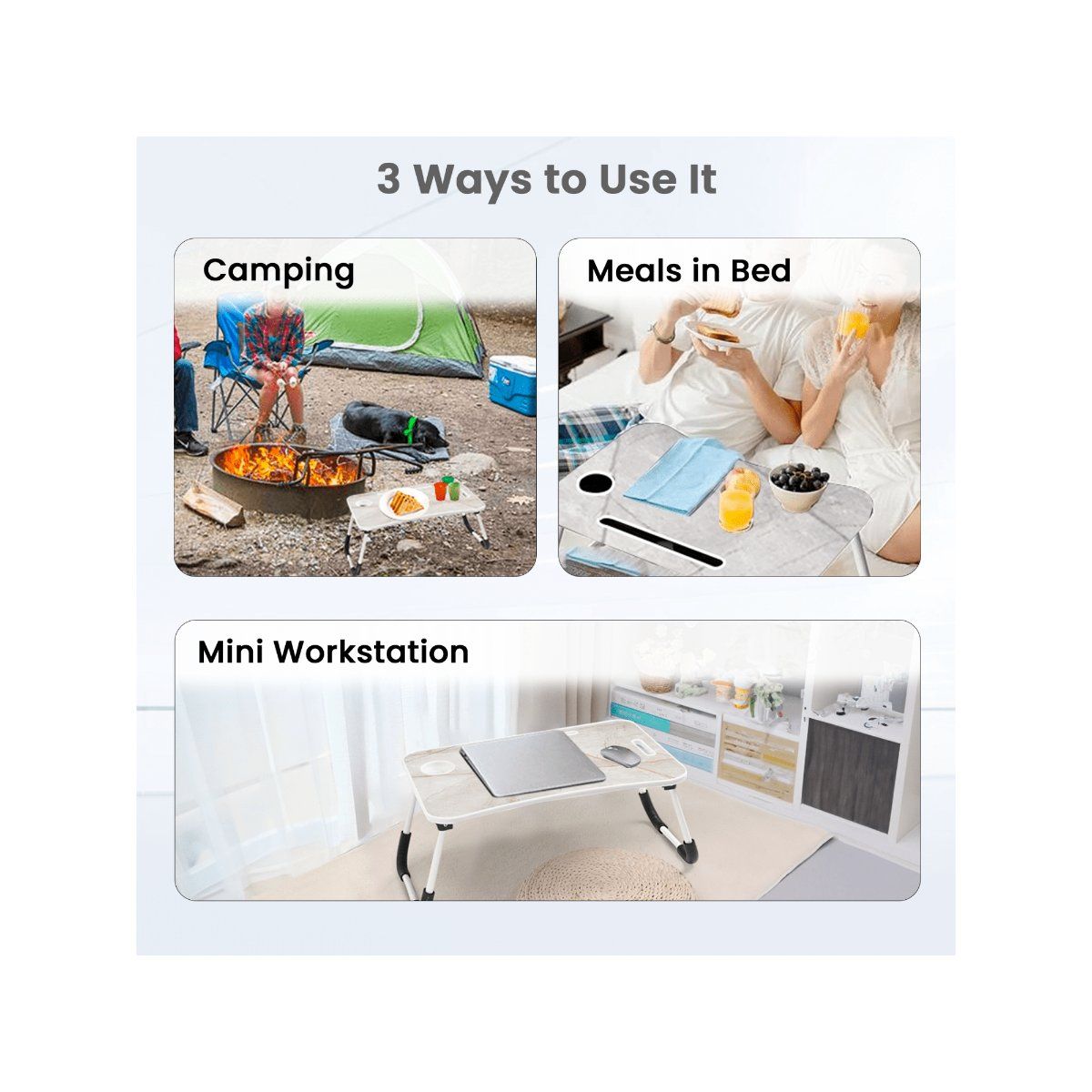 3 Ways to Use It

Camping

Meals in Bed

Mini Workstation