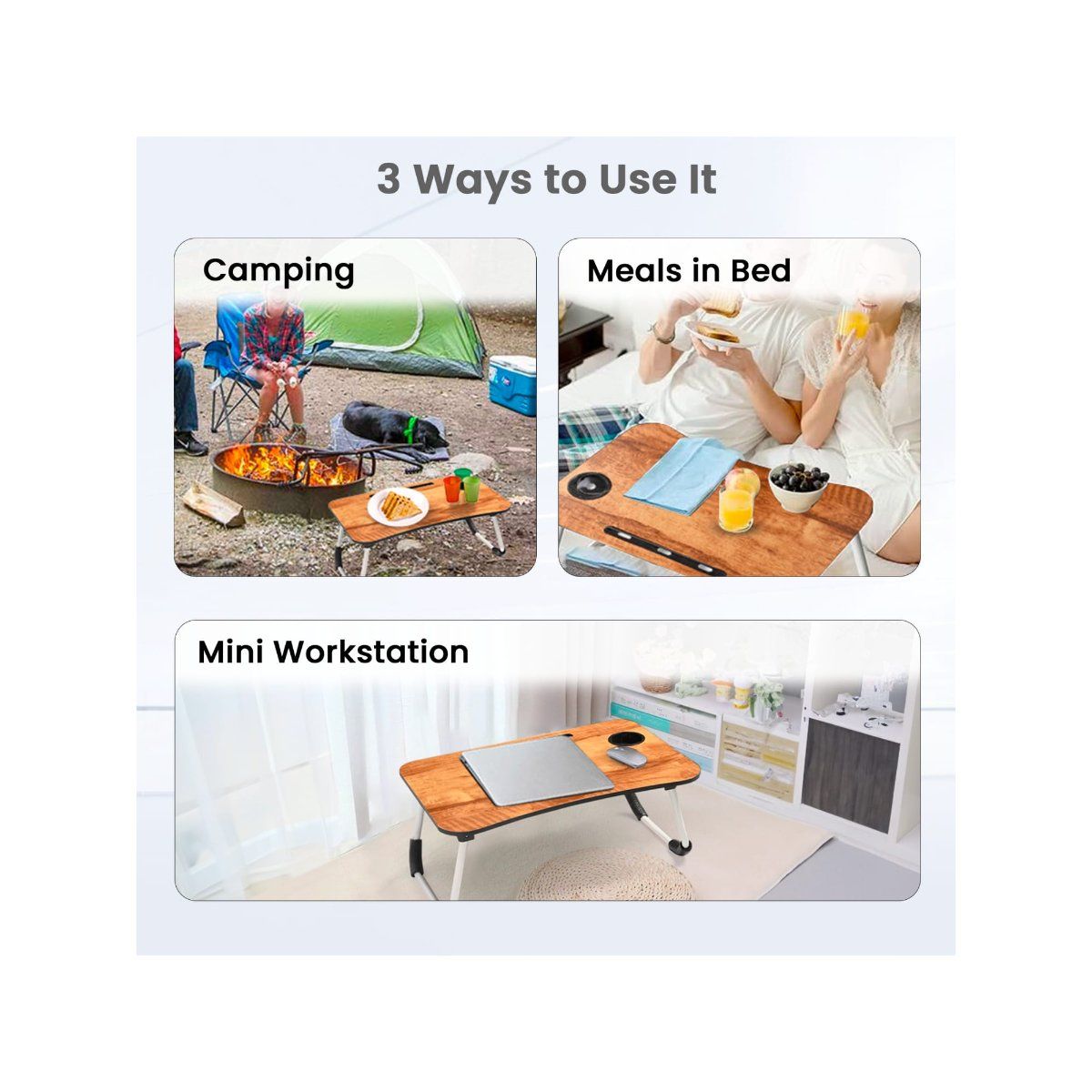 3 Ways to Use It

Camping

Meals in Bed

Mini Workstation