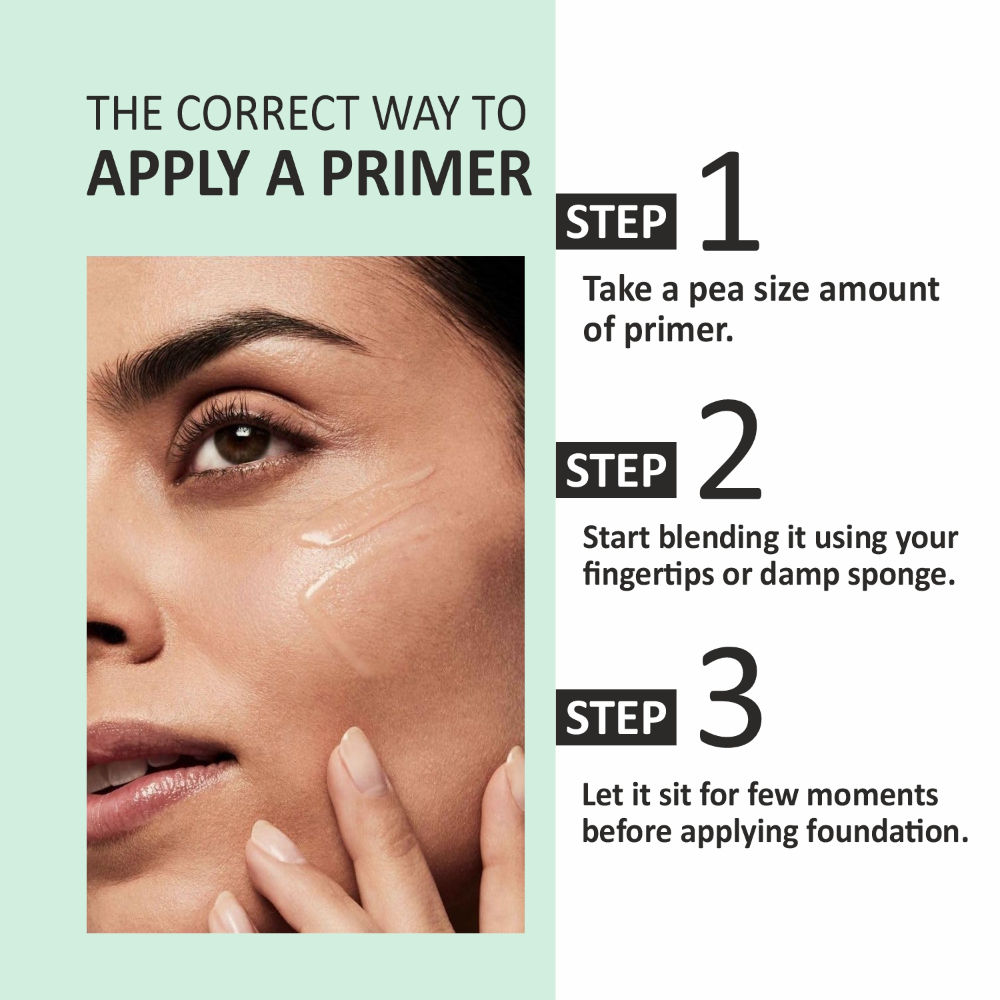 THE CORRECT WAY TO
APPLY A PRIMER

STEP 1
Take a pea size amount of primer.

STEP 2
Start blending it using your fingertips or damp sponge.

STEP 3
Let it sit for few moments before applying foundation.