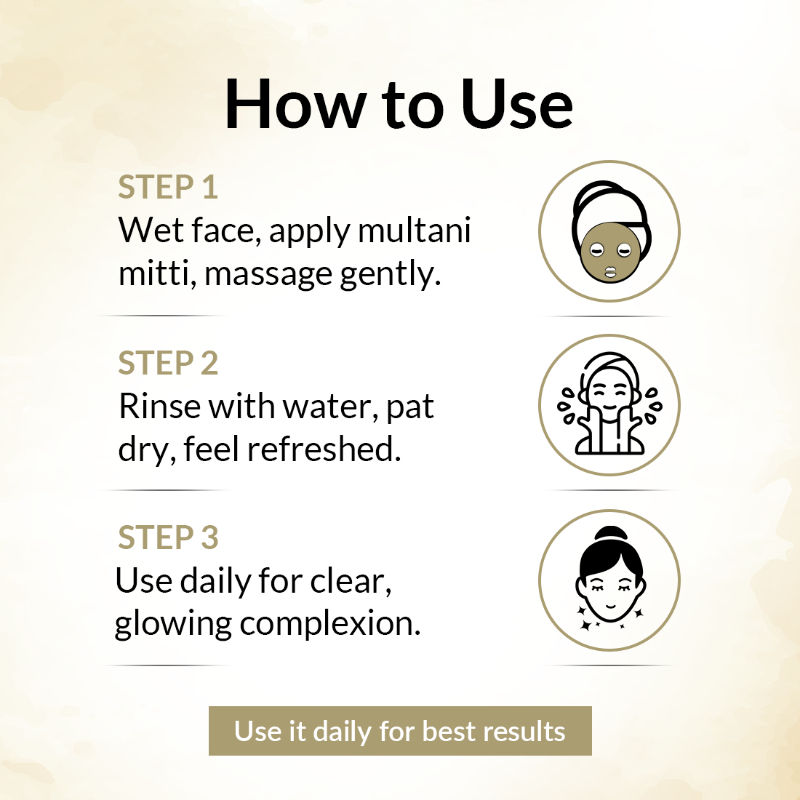 How to Use

STEP 1
Wet face, apply multani mitti, massage gently.

STEP 2
Rinse with water, pat dry, feel refreshed.

STEP 3
Use daily for clear, glowing complexion.

Use it daily for best results