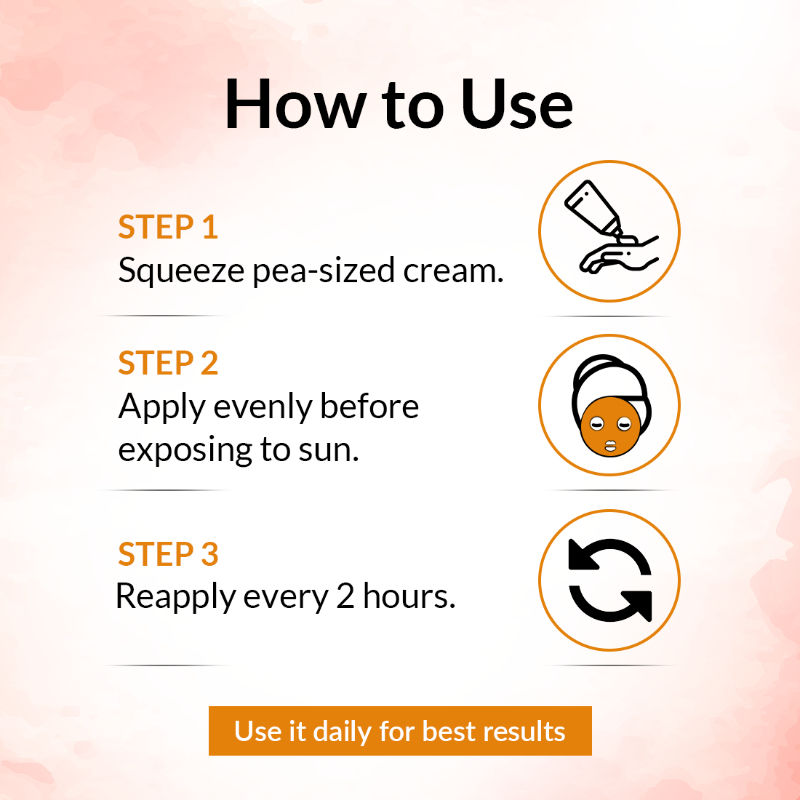 How to Use

STEP 1
Squeeze pea-sized cream.

STEP 2
Apply evenly before exposing to sun.

STEP 3
Reapply every 2 hours.

Use it daily for best results