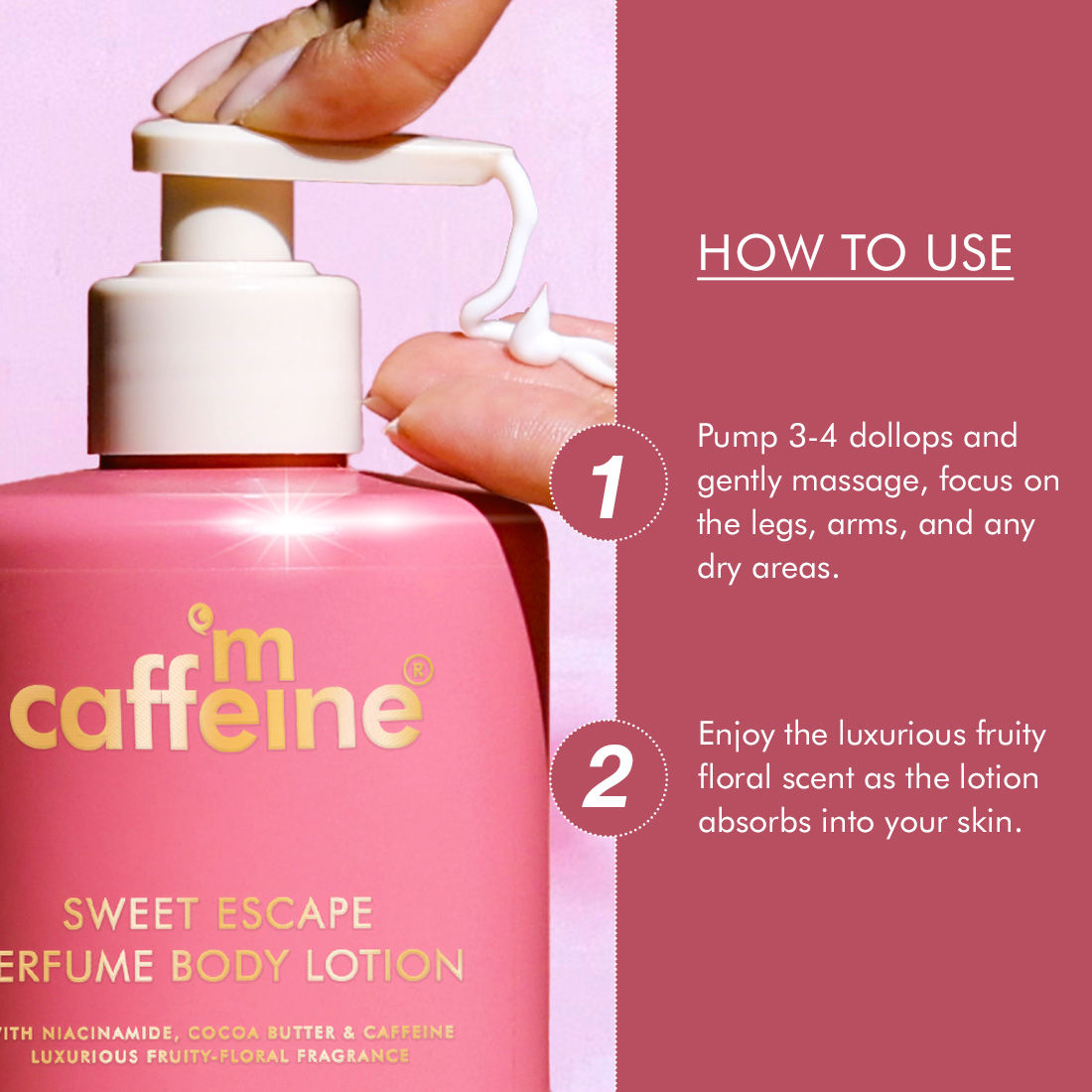 m caffeine®

SWEET ESCAPE
ERFUME BODY LOTION

ITH NIACINAMIDE, COCOA BUTTER & CAFFEINE
LUXURIOUS FRUITY-FLORAL FRAGRANCE

HOW TO USE

1
Pump 3-4 dollops and gently massage, focus on the legs, arms, and any dry areas.

2
Enjoy the luxurious fruity floral scent as the lotion absorbs into your skin.