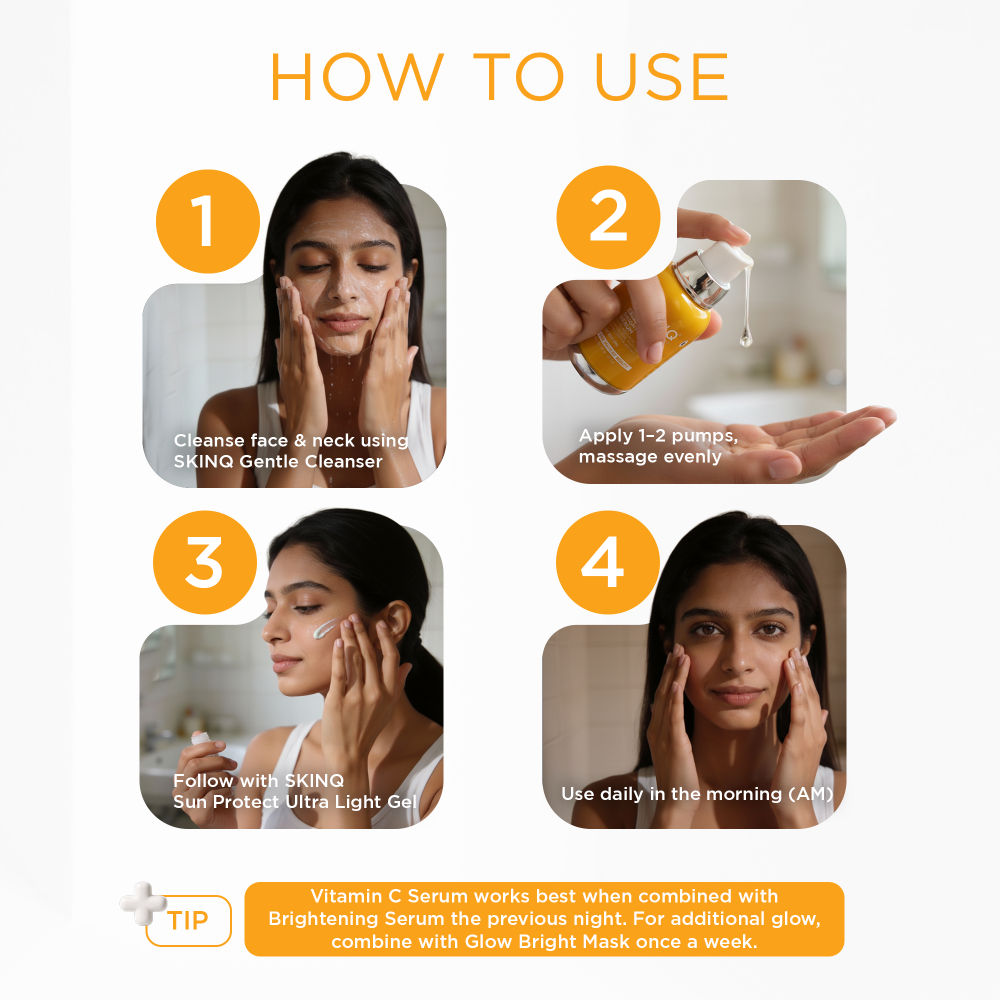 HOW TO USE

1
Cleanse face & neck using SKINQ Gentle Cleanser

2
Apply 1–2 pumps, massage evenly

3
Follow with SKINQ Sun Protect Ultra Light Gel

4
Use daily in the morning (AM)

TIP
Vitamin C Serum works best when combined with Brightening Serum the previous night. For additional glow, combine with Glow Bright Mask once a week.