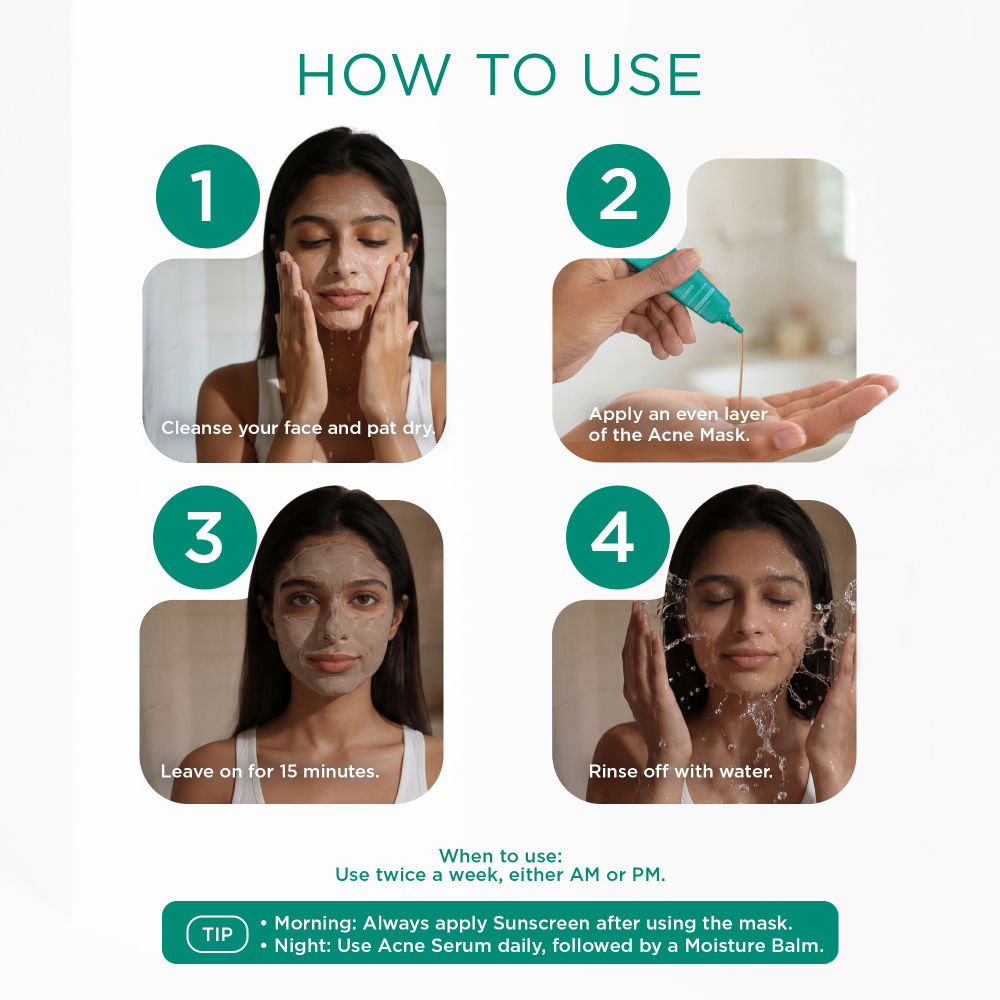 HOW TO USE

1

Cleanse your face and pat dry.

2

Apply an even layer of the Acne Mask.

3

Leave on for 15 minutes.

4

Rinse off with water.

When to use:
Use twice a week, either AM or PM.

TIP
• Morning: Always apply Sunscreen after using the mask.
• Night: Use Acne Serum daily, followed by a Moisture Balm.