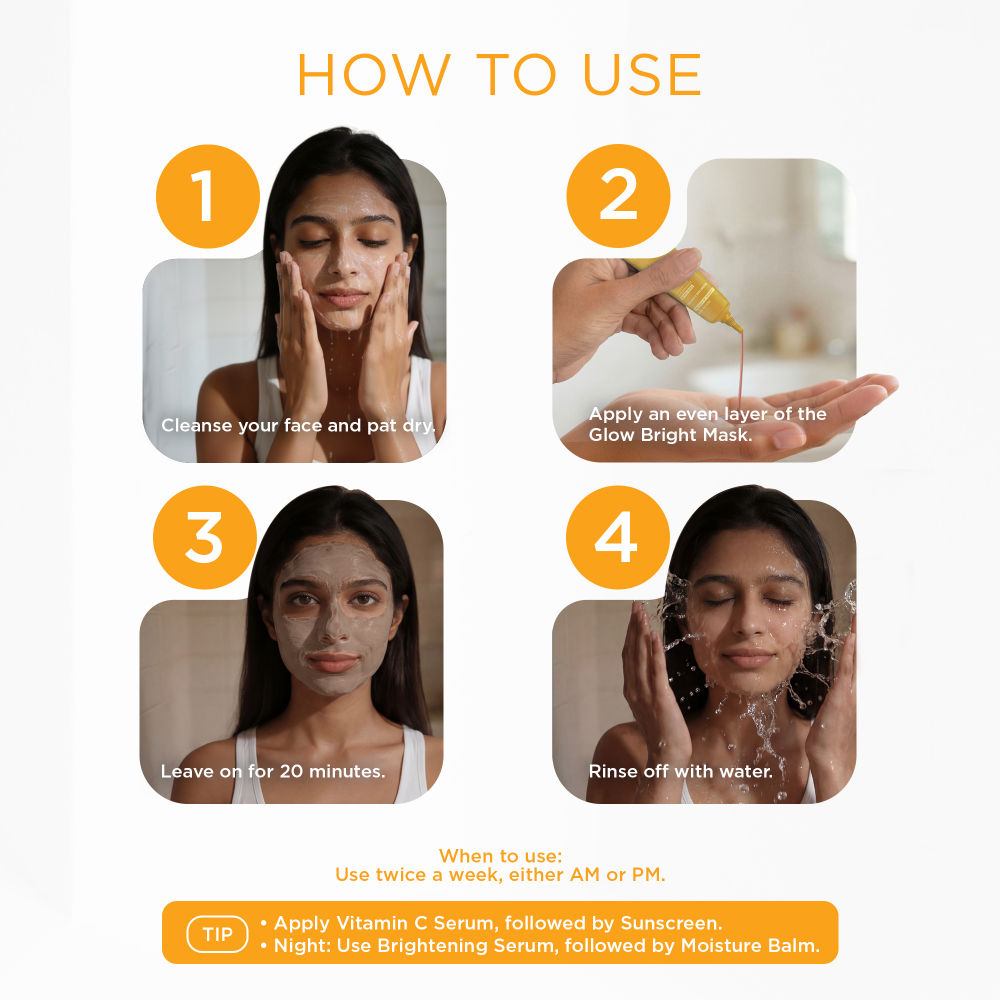 HOW TO USE

1

Cleanse your face and pat dry.

2

Apply an even layer of the Glow Bright Mask.

3

Leave on for 20 minutes.

4

Rinse off with water.

When to use:
Use twice a week, either AM or PM.

TIP
• Apply Vitamin C Serum, followed by Sunscreen.
• Night: Use Brightening Serum, followed by Moisture Balm.