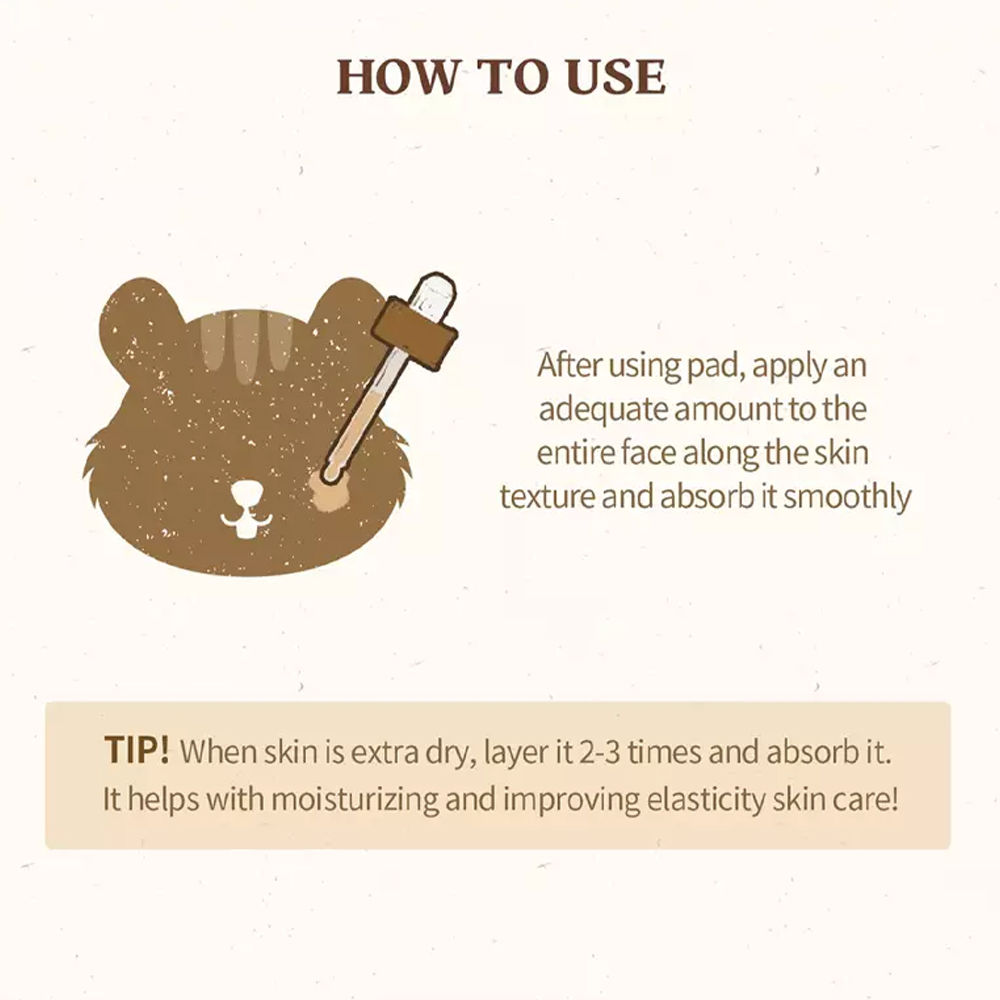 HOW TO USE

After using pad, apply an adequate amount to the entire face along the skin texture and absorb it smoothly

TIP! When skin is extra dry, layer it 2-3 times and absorb it. It helps with moisturizing and improving elasticity skin care!