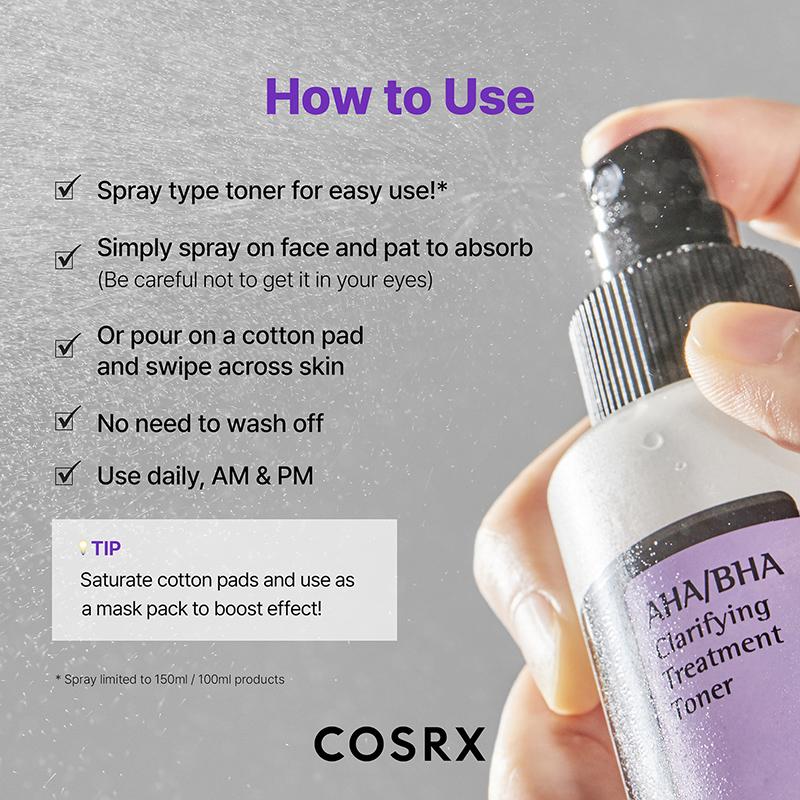 How to Use

Spray type toner for easy use!*

Simply spray on face and pat to absorb
(Be careful not to get it in your eyes)

Or pour on a cotton pad and swipe across skin

No need to wash off

Use daily, AM & PM

TIP
Saturate cotton pads and use as a mask pack to boost effect!

* Spray limited to 150ml / 100ml products

COSRX

AHA/BHA Clarifying Treatment Toner