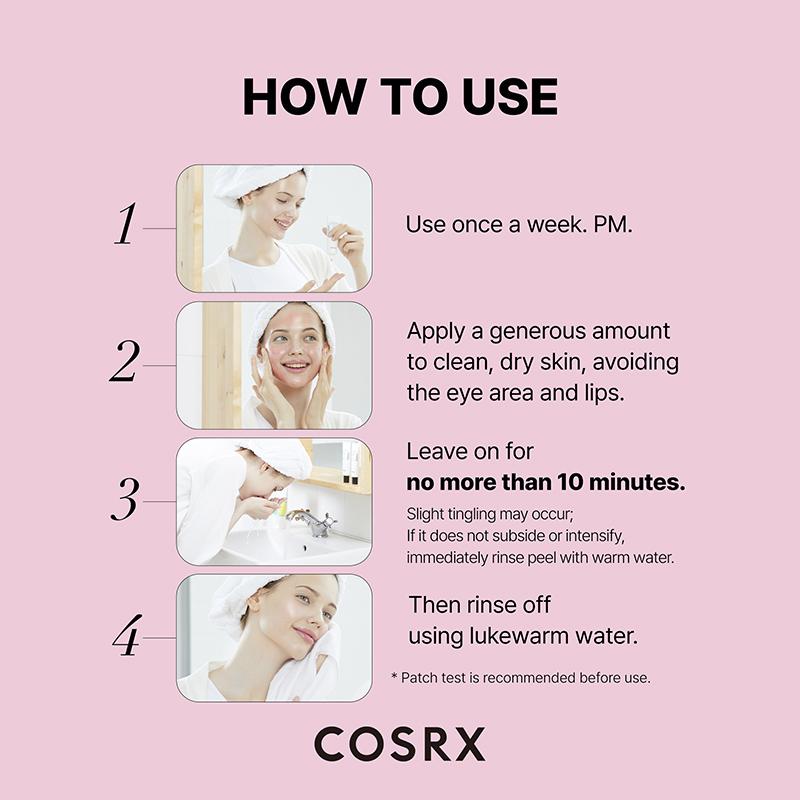 HOW TO USE

1 Use once a week. PM.

2 Apply a generous amount to clean, dry skin, avoiding the eye area and lips.

3 Leave on for **no more than 10 minutes.**

Slight tingling may occur; If it does not subside or intensify, immediately rinse peel with warm water.

4 Then rinse off using lukewarm water.

* Patch test is recommended before use.

COSRX