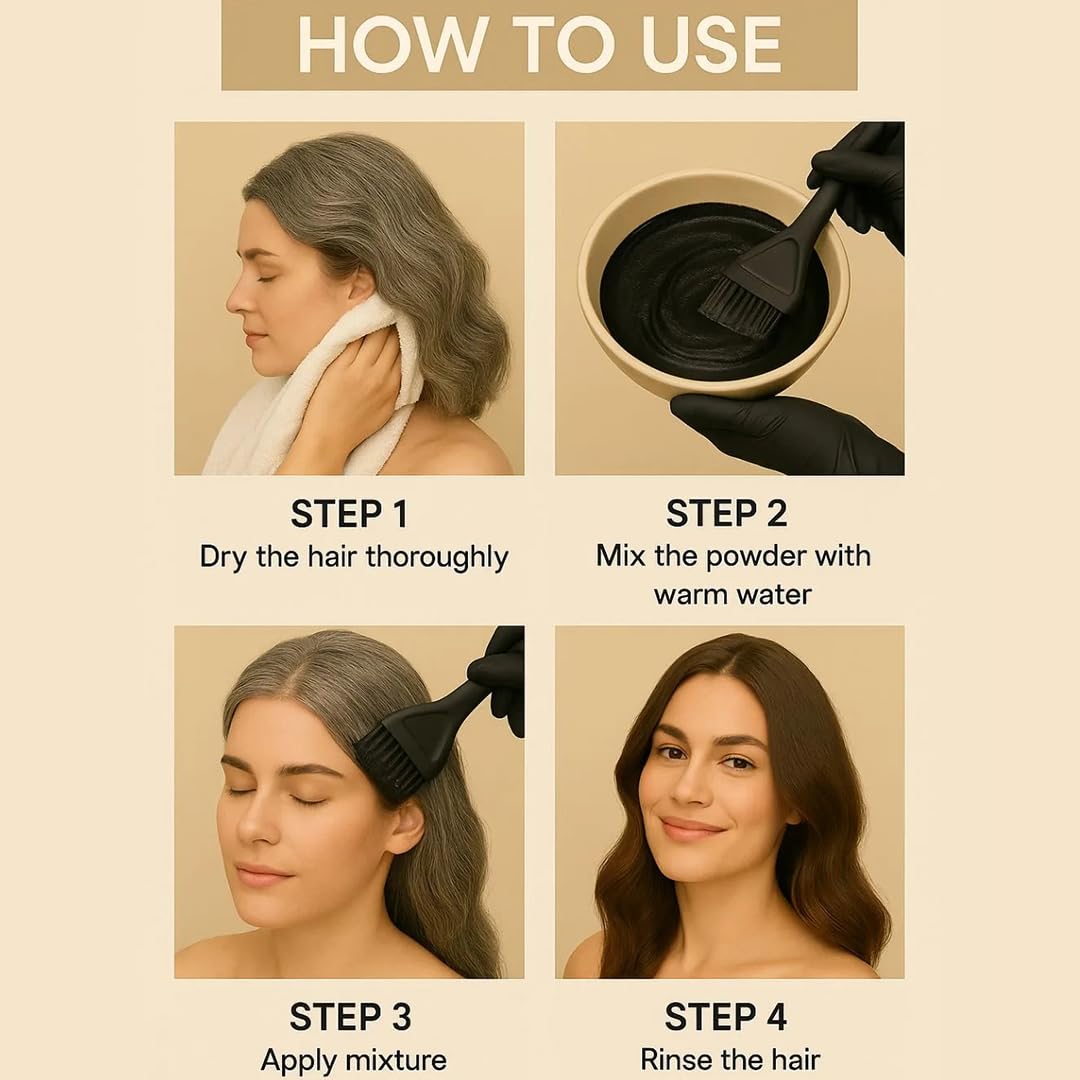 HOW TO USE

STEP 1
Dry the hair thoroughly

STEP 2
Mix the powder with warm water

STEP 3
Apply mixture

STEP 4
Rinse the hair