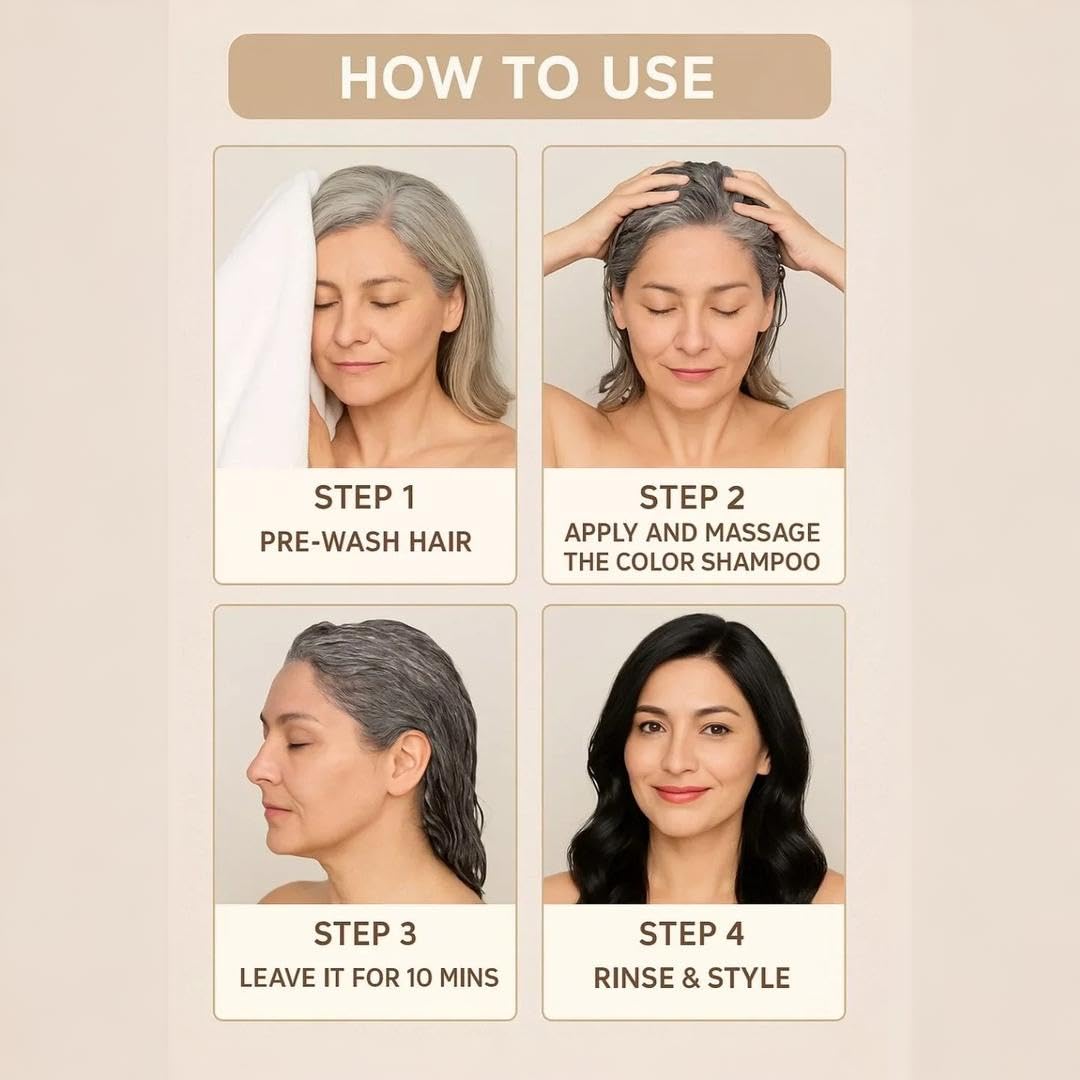 HOW TO USE

STEP 1
PRE-WASH HAIR

STEP 2
APPLY AND MASSAGE THE COLOR SHAMPOO

STEP 3
LEAVE IT FOR 10 MINS

STEP 4
RINSE & STYLE