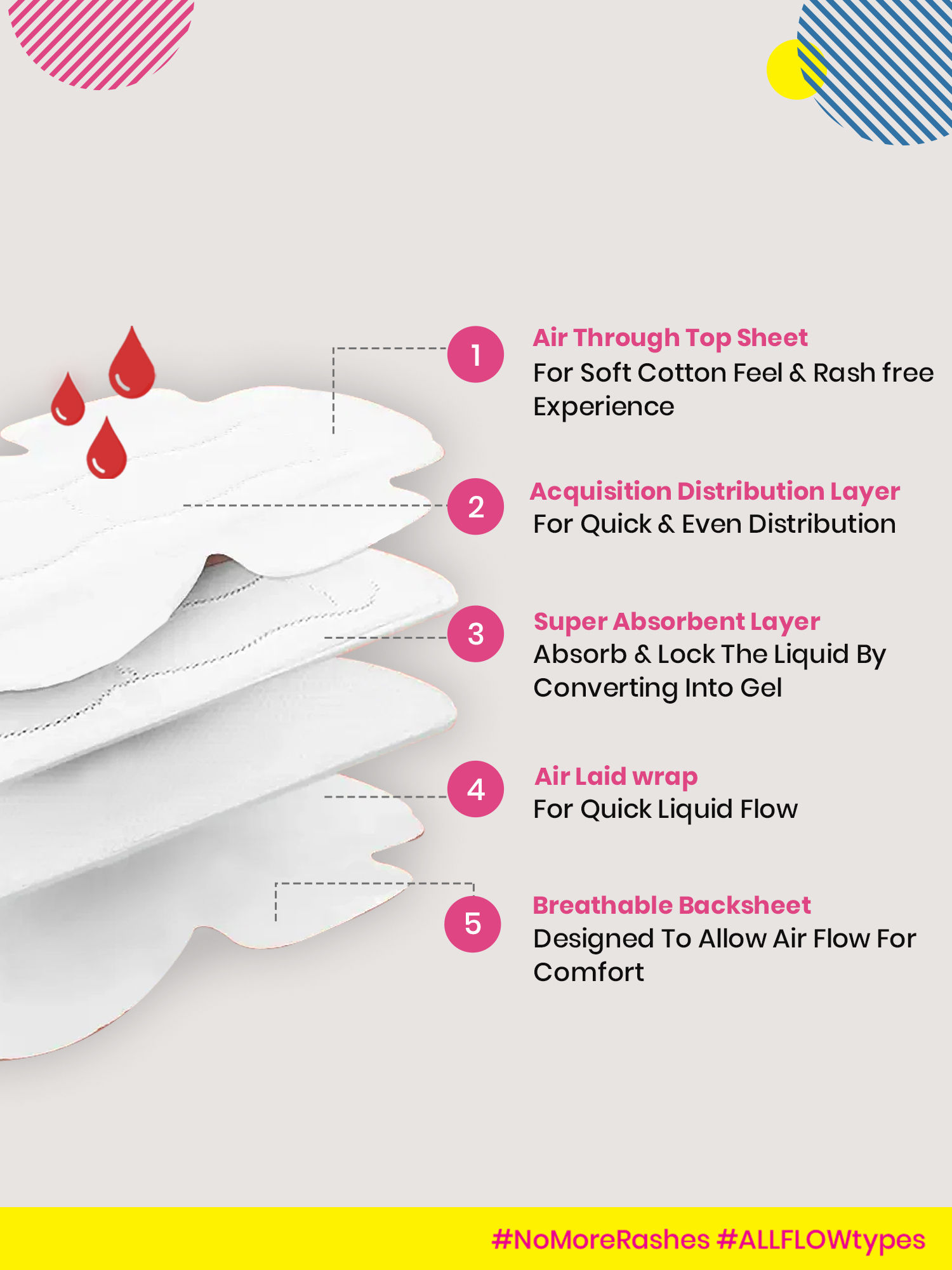 1
Air Through Top Sheet
For Soft Cotton Feel & Rash free Experience

2
Acquisition Distribution Layer
For Quick & Even Distribution

3
Super Absorbent Layer
Absorb & Lock The Liquid By Converting Into Gel

4
Air Laid wrap
For Quick Liquid Flow

5
Breathable Backsheet
Designed To Allow Air Flow For Comfort

#NoMoreRashes #ALLFLOWtypes