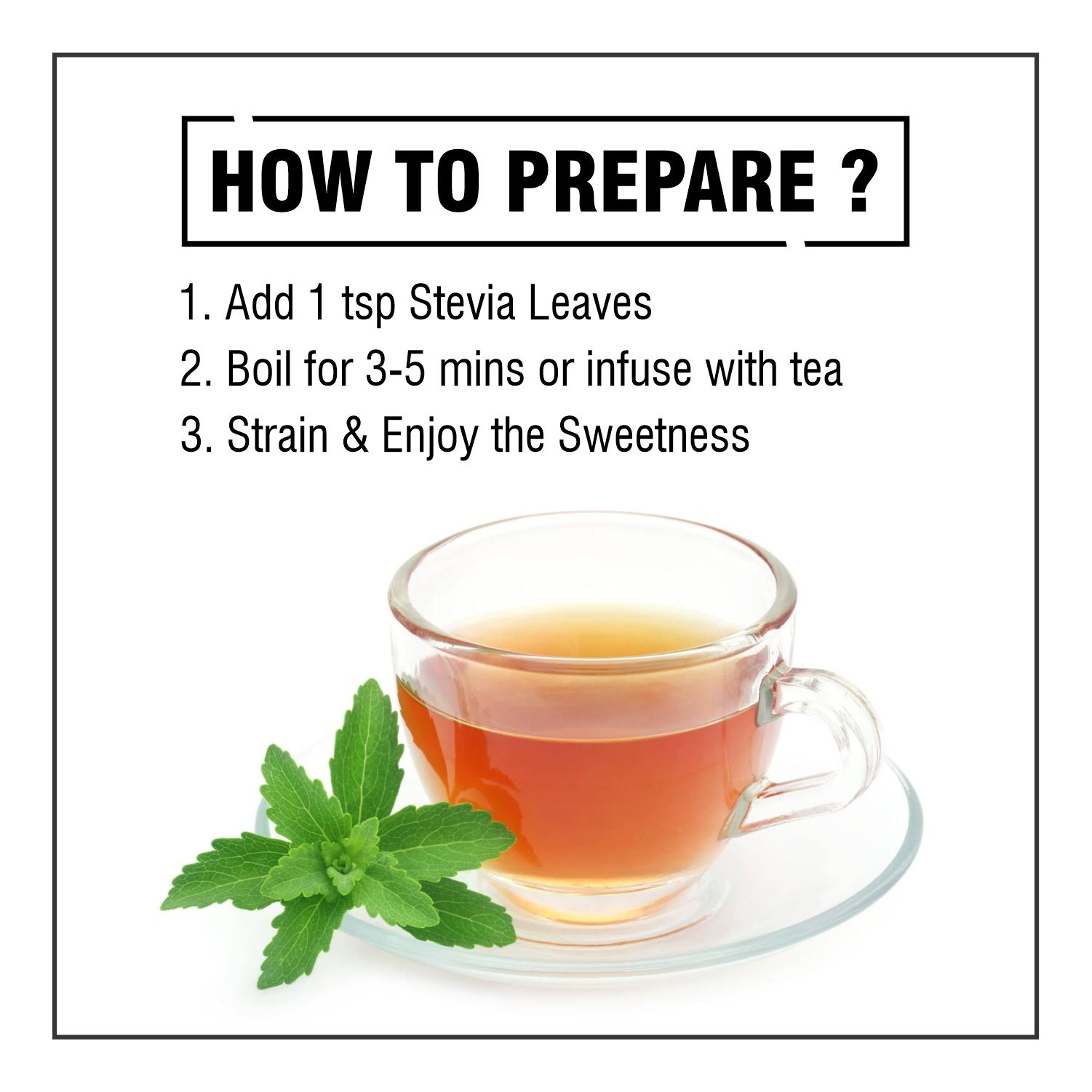 HOW TO PREPARE ?

1. Add 1 tsp Stevia Leaves
2. Boil for 3-5 mins or infuse with tea
3. Strain & Enjoy the Sweetness