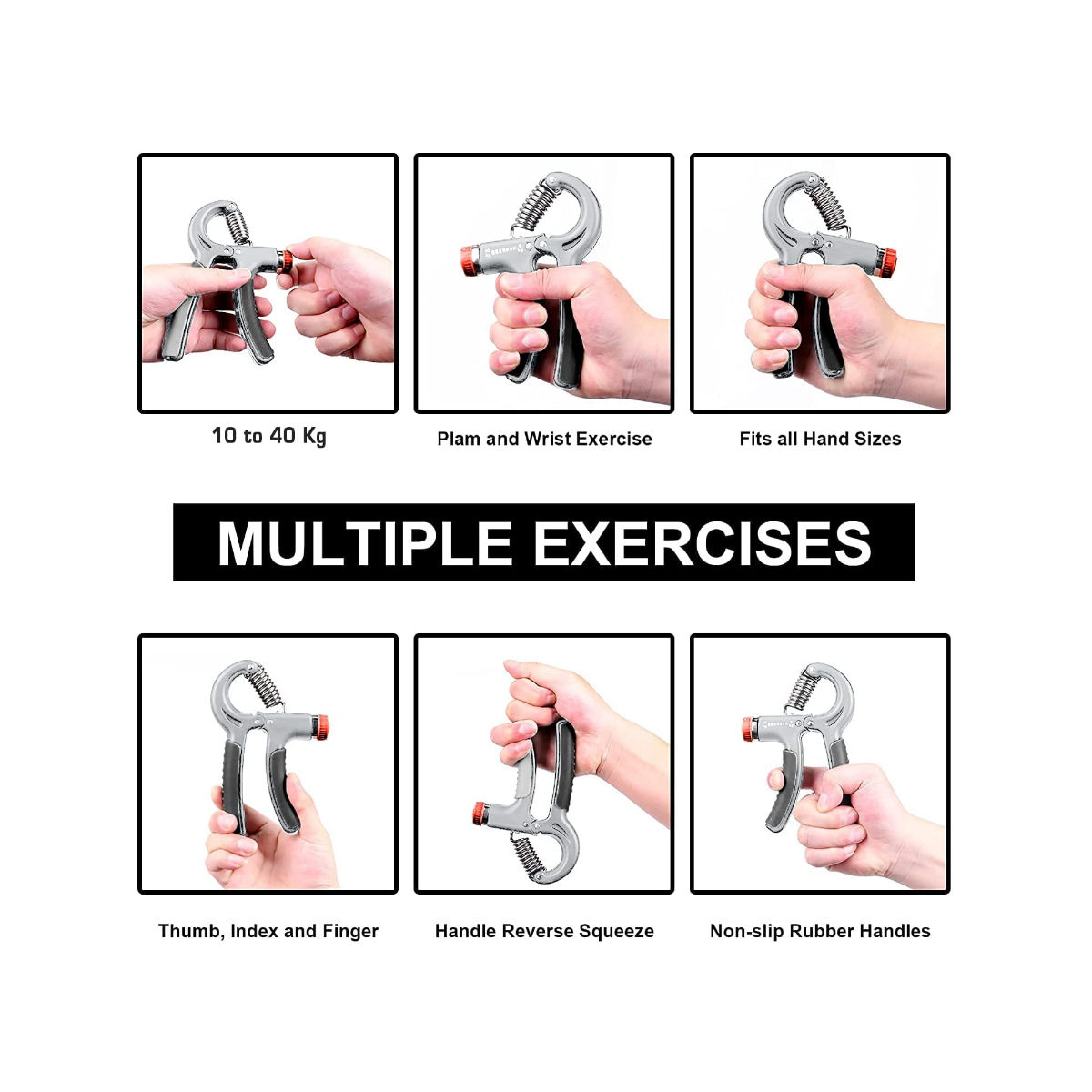 10 to 40 Kg

Plam and Wrist Exercise

Fits all Hand Sizes

MULTIPLE EXERCISES

Thumb, Index and Finger

Handle Reverse Squeeze

Non-slip Rubber Handles