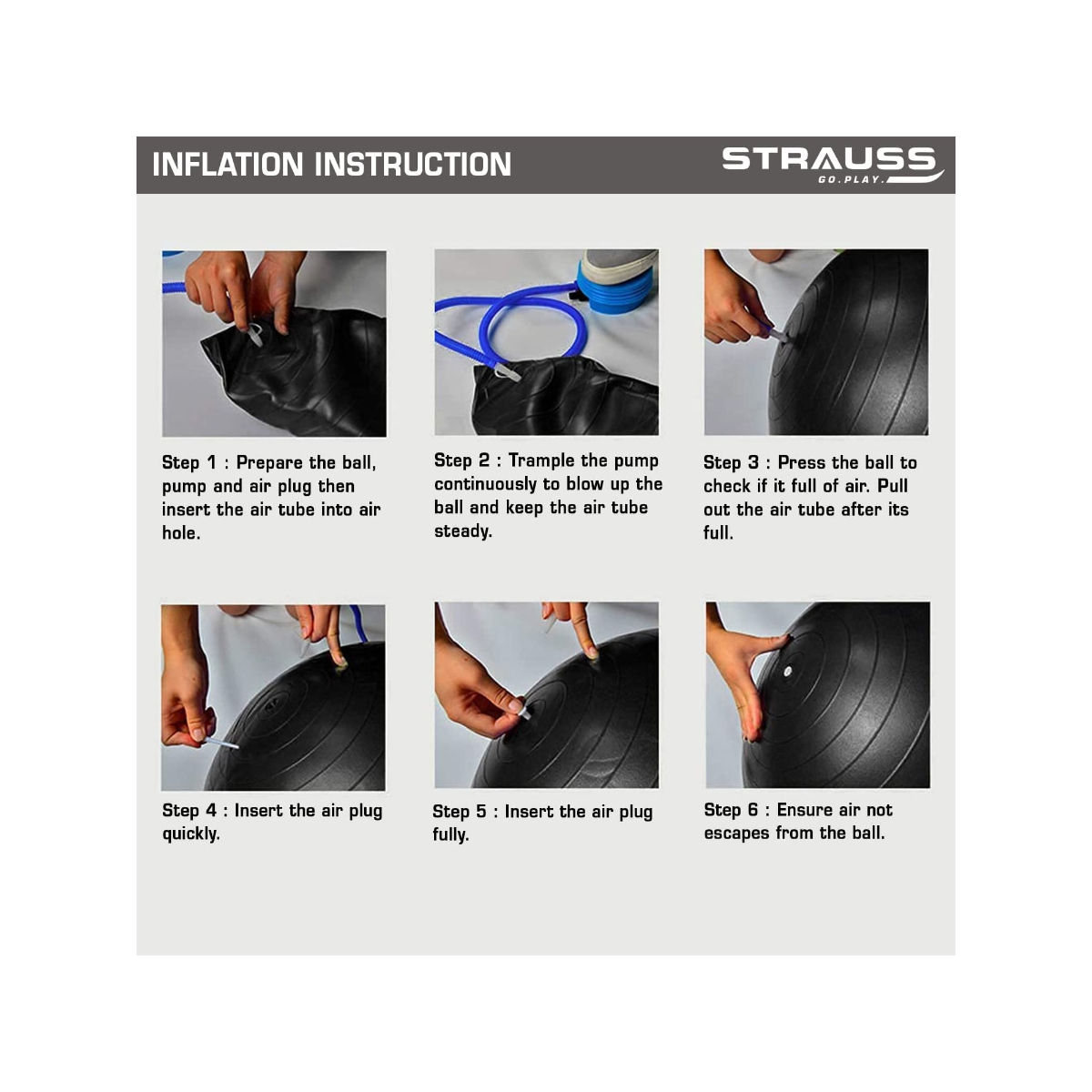 INFLATION INSTRUCTION

STRAUSS
GO.PLAY.

Step 1 : Prepare the ball, pump and air plug then insert the air tube into air hole.

Step 2 : Trample the pump continuously to blow up the ball and keep the air tube steady.

Step 3 : Press the ball to check if it full of air. Pull out the air tube after its full.

Step 4 : Insert the air plug quickly.

Step 5 : Insert the air plug fully.

Step 6 : Ensure air not escapes from the ball.