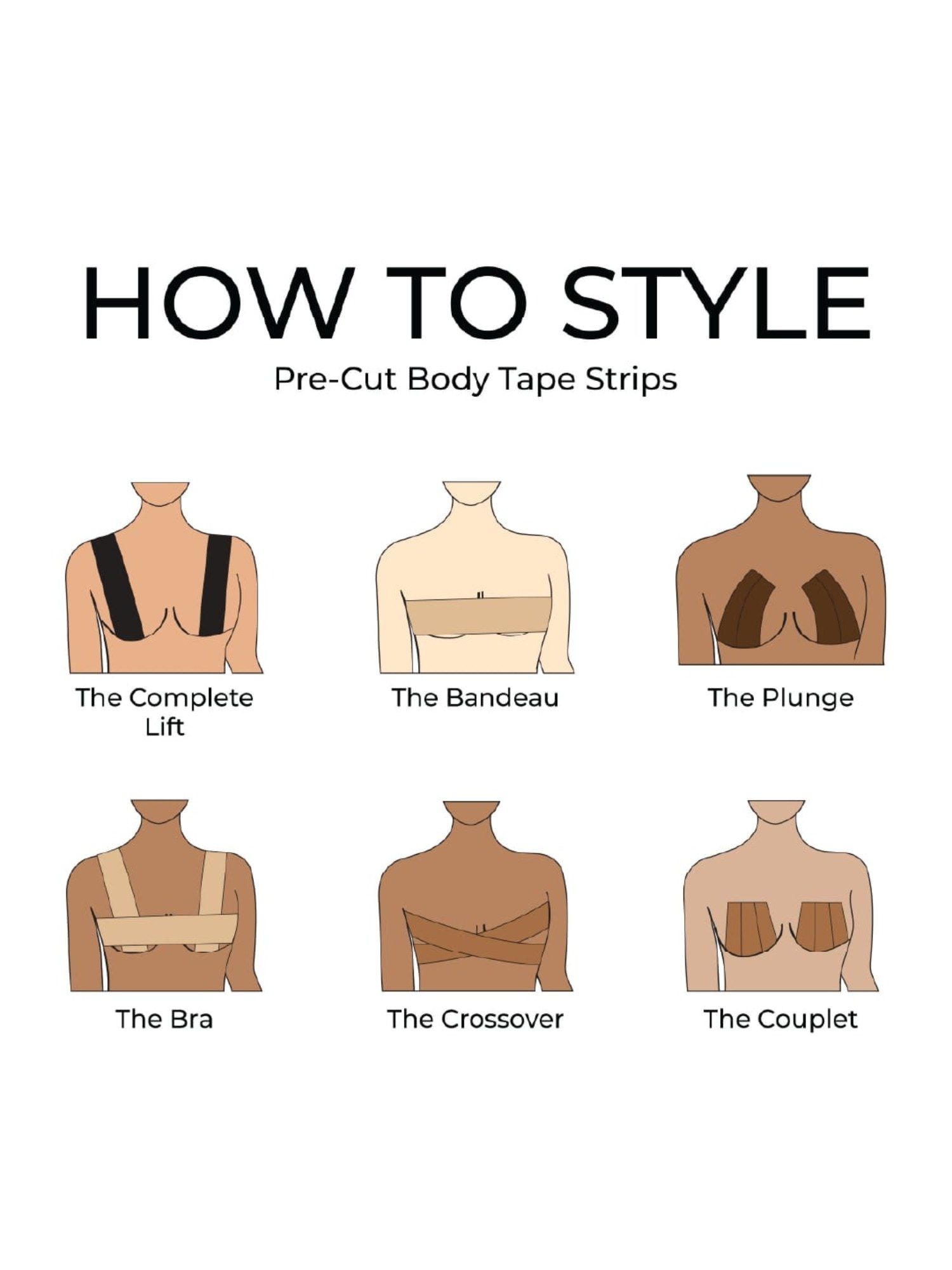 HOW TO STYLE

Pre-Cut Body Tape Strips

The Complete Lift

The Bandeau

The Plunge

The Bra

The Crossover

The Couplet