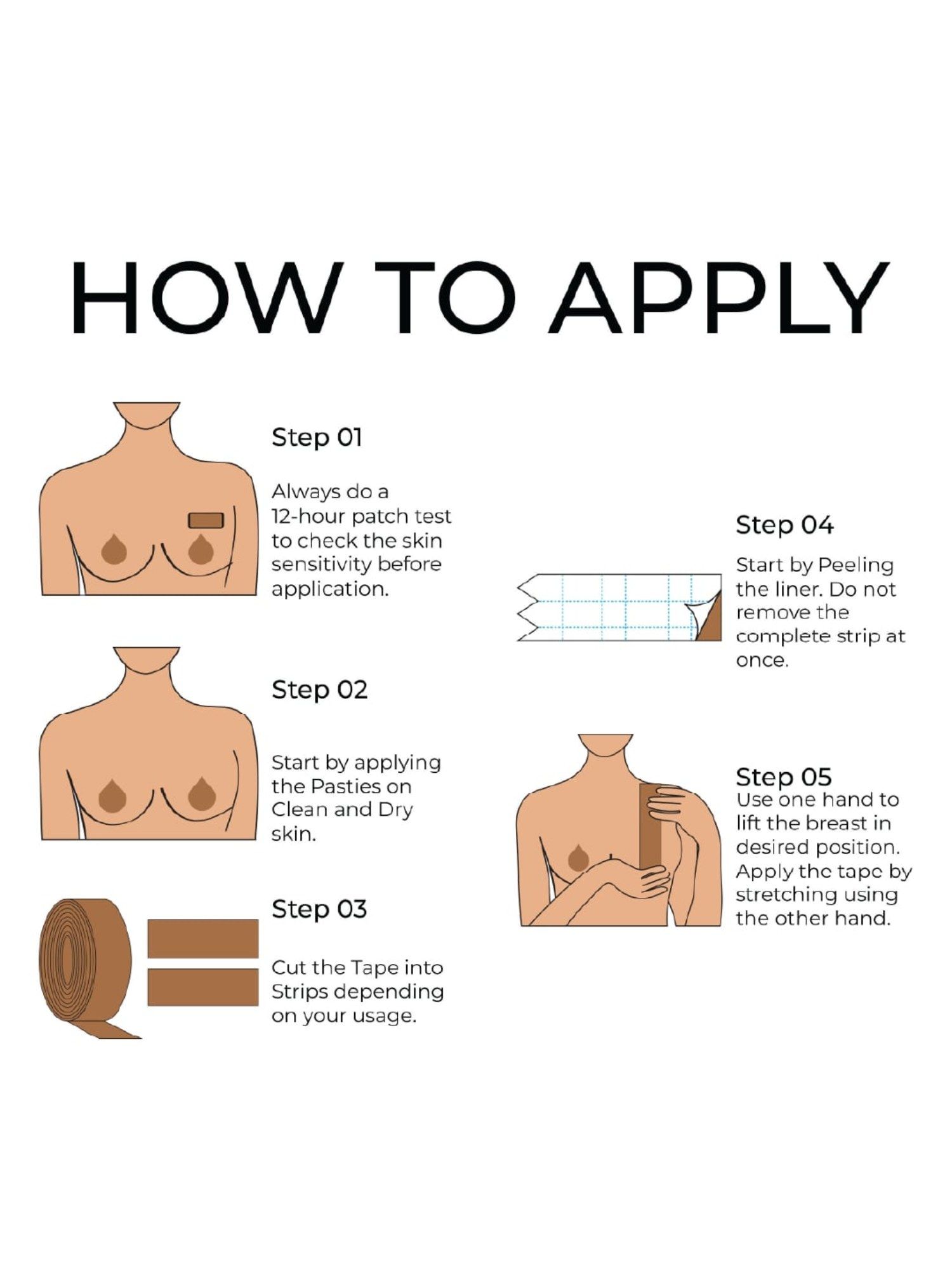 HOW TO APPLY

Step 01

Always do a 12-hour patch test to check the skin sensitivity before application.

Step 02

Start by applying the Pasties on Clean and Dry skin.

Step 03

Cut the Tape into Strips depending on your usage.

Step 04

Start by Peeling the liner. Do not remove the complete strip at once.

Step 05
Use one hand to lift the breast in desired position. Apply the tape by stretching using the other hand.