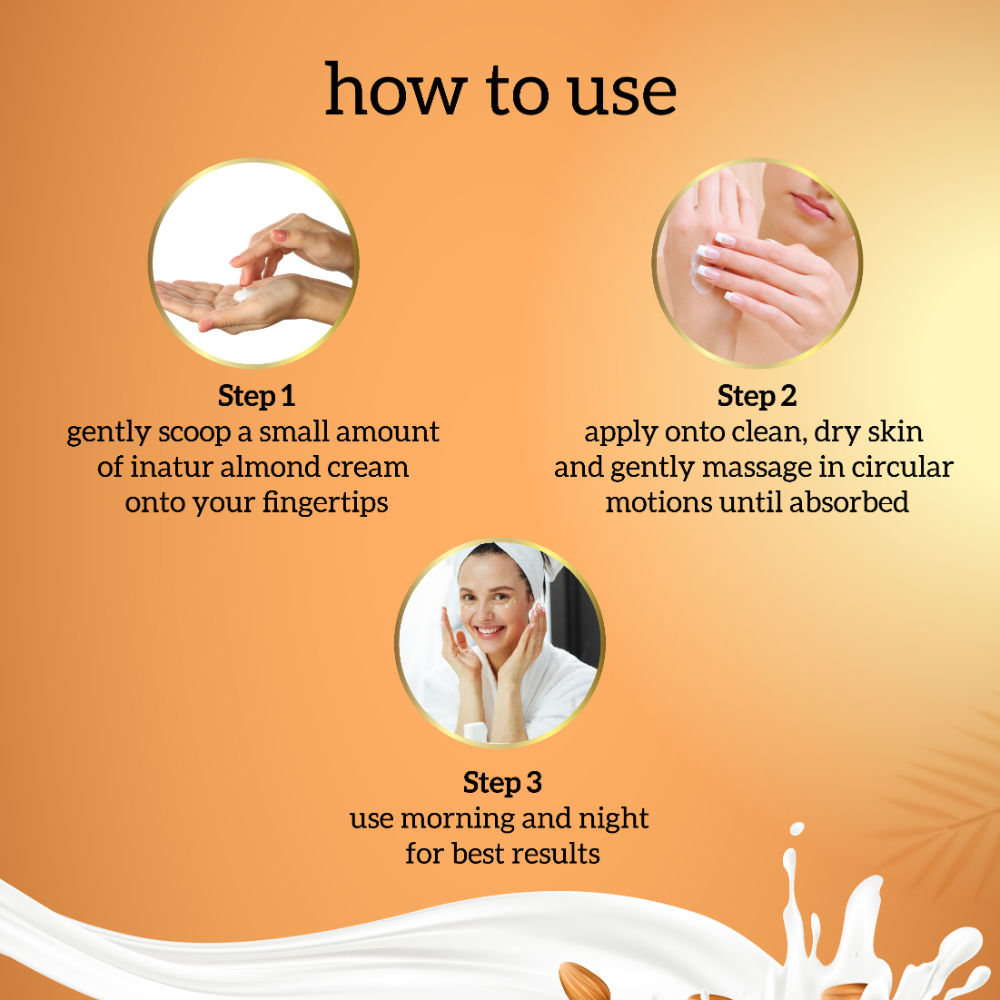 how to use

Step 1
gently scoop a small amount of inatur almond cream onto your fingertips

Step 2
apply onto clean, dry skin and gently massage in circular motions until absorbed

Step 3
use morning and night for best results