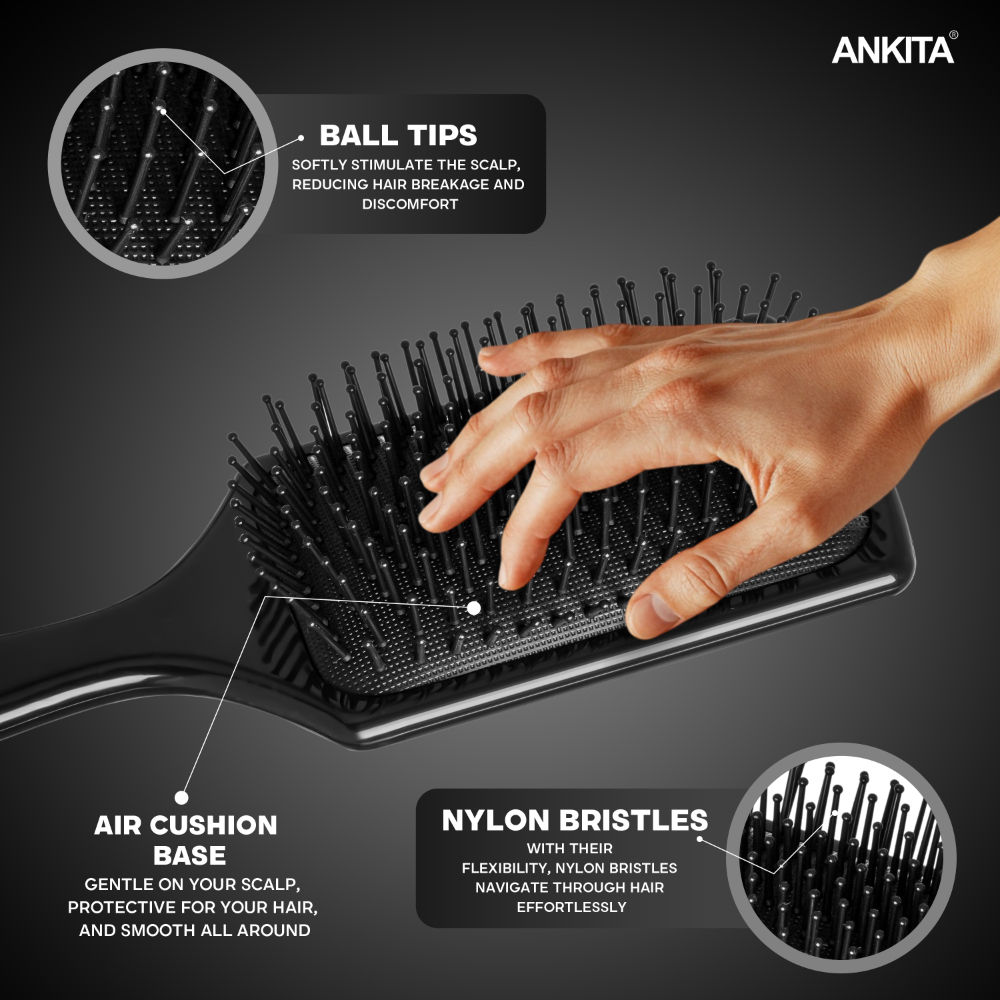 ANKITA®

BALL TIPS
SOFTLY STIMULATE THE SCALP, REDUCING HAIR BREAKAGE AND DISCOMFORT

AIR CUSHION BASE
GENTLE ON YOUR SCALP, PROTECTIVE FOR YOUR HAIR, AND SMOOTH ALL AROUND

NYLON BRISTLES
WITH THEIR FLEXIBILITY, NYLON BRISTLES NAVIGATE THROUGH HAIR EFFORTLESSLY