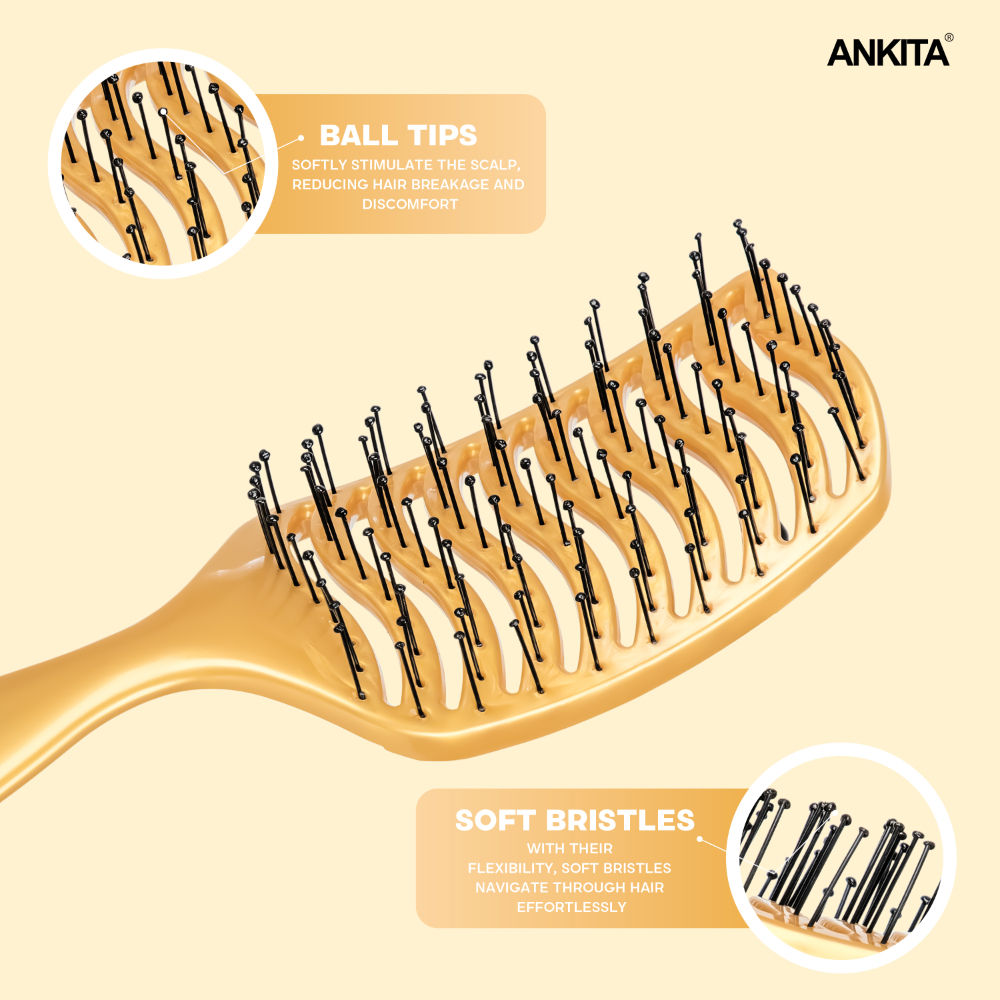 ANKITA®

BALL TIPS
SOFTLY STIMULATE THE SCALP, REDUCING HAIR BREAKAGE AND DISCOMFORT

SOFT BRISTLES
WITH THEIR FLEXIBILITY, SOFT BRISTLES NAVIGATE THROUGH HAIR EFFORTLESSLY