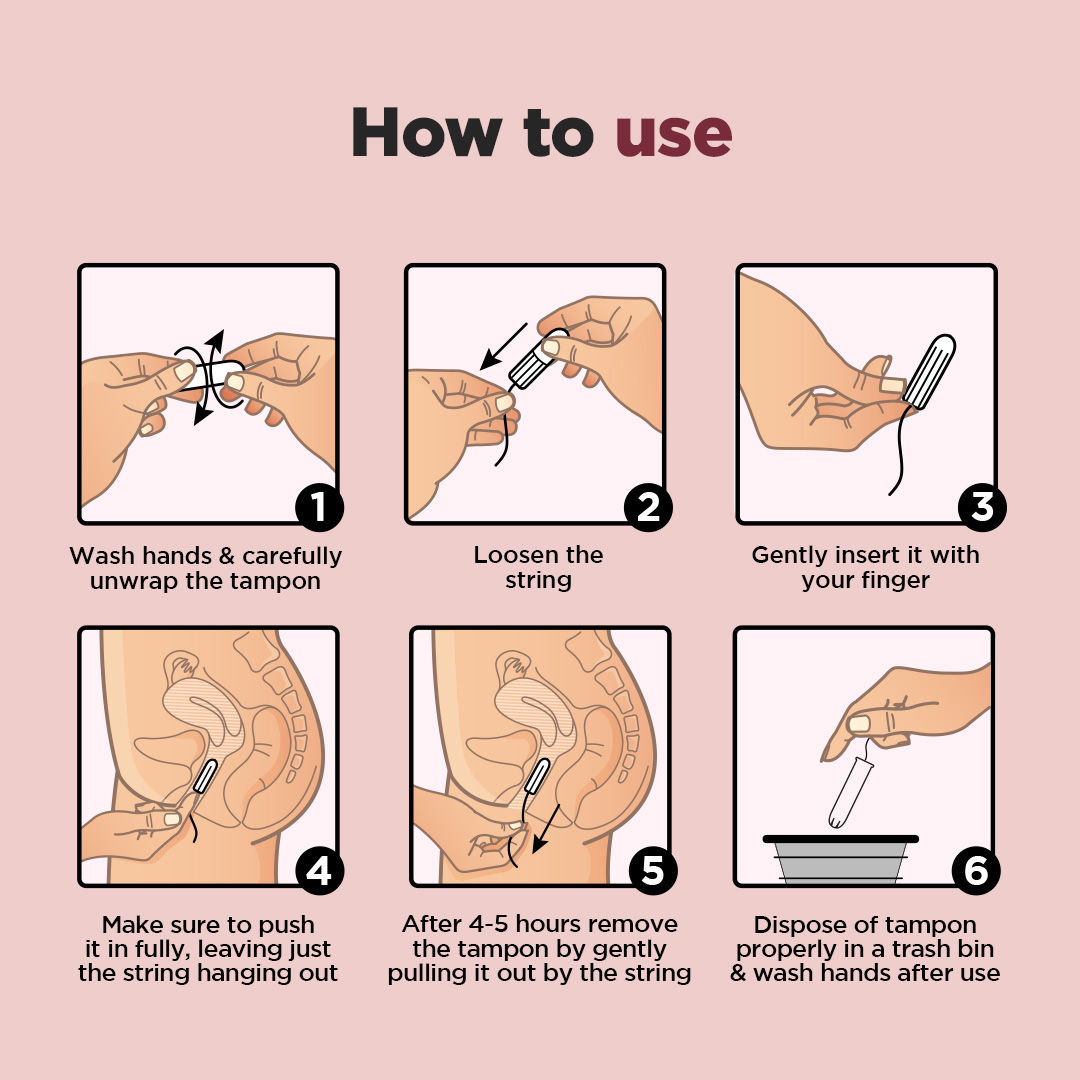 How to use

1
Wash hands & carefully unwrap the tampon

2
Loosen the string

3
Gently insert it with your finger

4
Make sure to push it in fully, leaving just the string hanging out

5
After 4-5 hours remove the tampon by gently pulling it out by the string

6
Dispose of tampon properly in a trash bin & wash hands after use