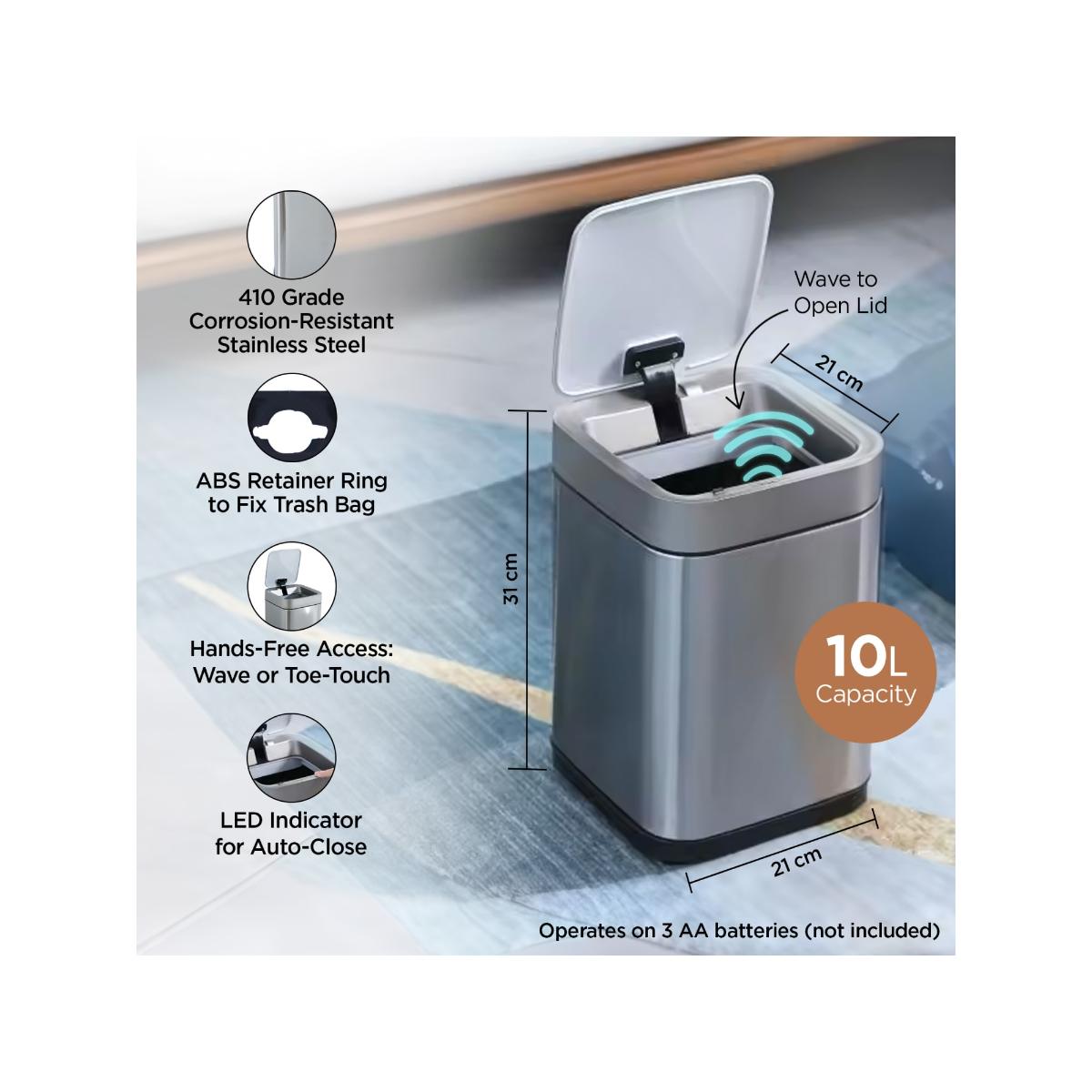 410 Grade Corrosion-Resistant Stainless Steel

ABS Retainer Ring to Fix Trash Bag

Hands-Free Access: Wave or Toe-Touch

LED Indicator for Auto-Close

Wave to Open Lid

21 cm

31 cm

10L Capacity

21 cm

Operates on 3 AA batteries (not included)