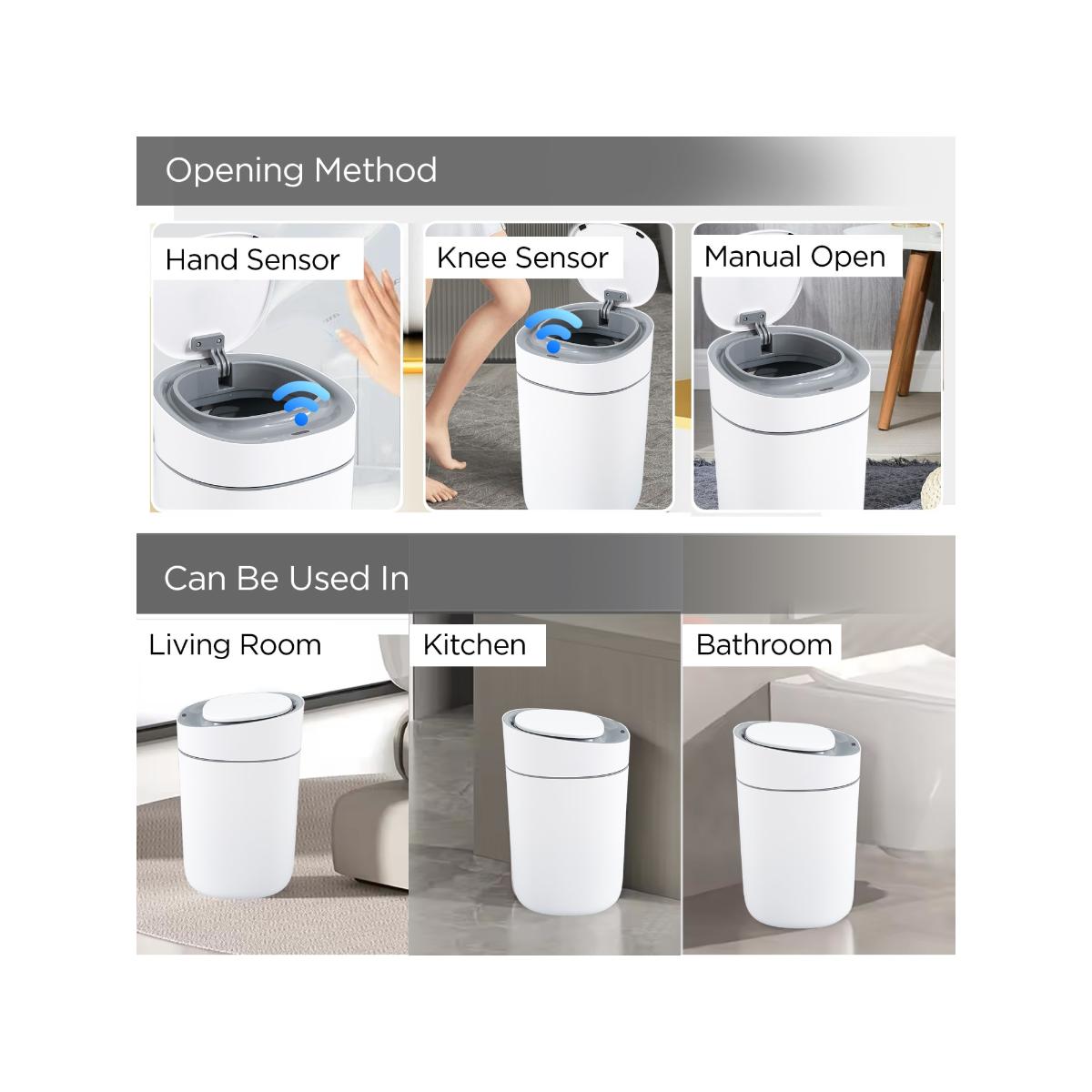 Opening Method

Hand Sensor

Knee Sensor

Manual Open

Can Be Used In

Living Room

Kitchen

Bathroom