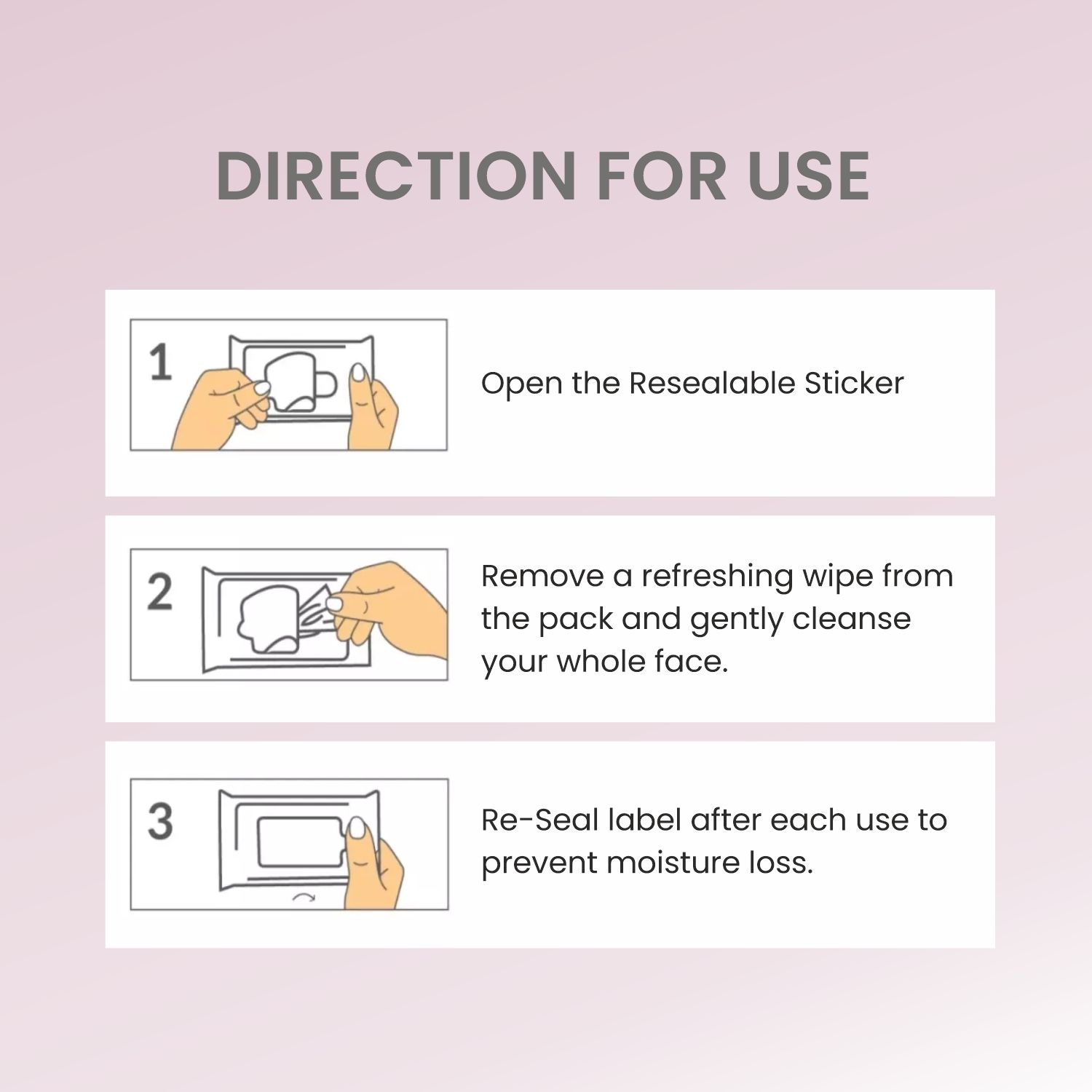 DIRECTION FOR USE

1

Open the Resealable Sticker

2

Remove a refreshing wipe from the pack and gently cleanse your whole face.

3

Re-Seal label after each use to prevent moisture loss.