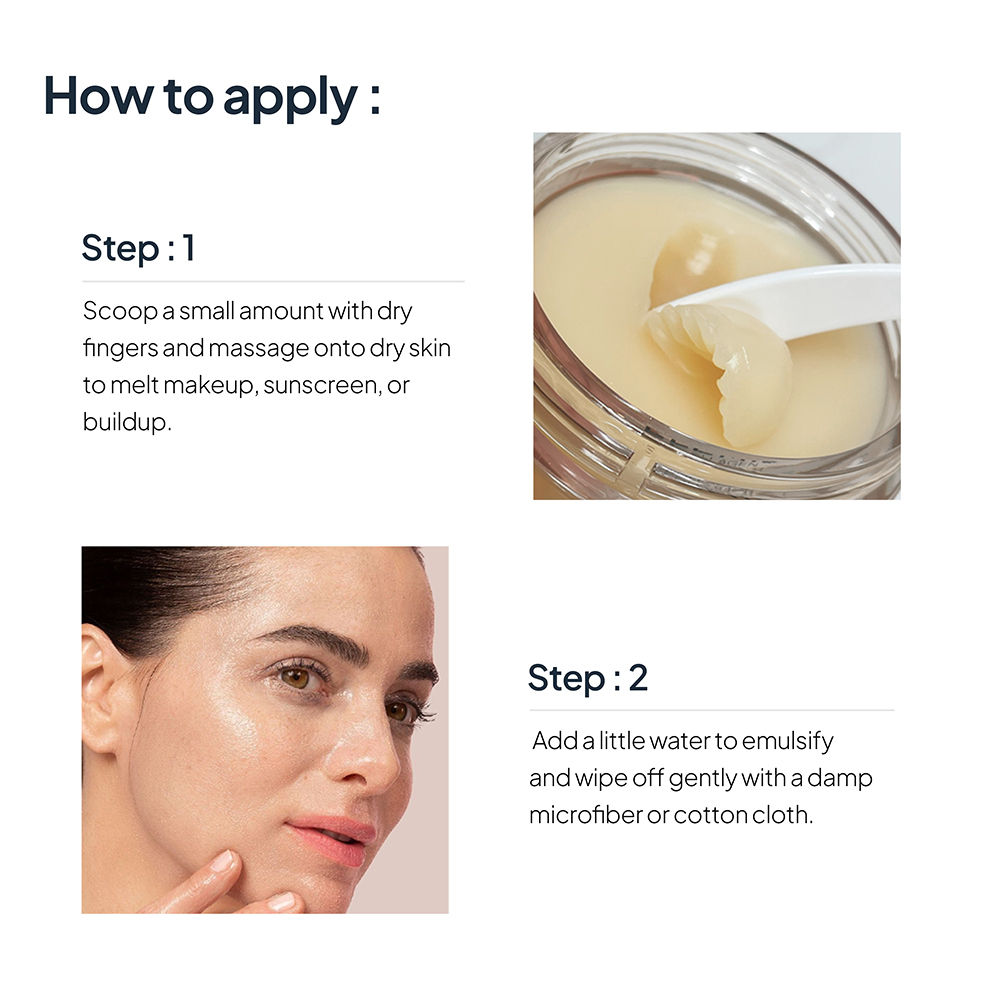 How to apply :

Step : 1

Scoop a small amount with dry fingers and massage onto dry skin to melt makeup, sunscreen, or buildup.

Step : 2

Add a little water to emulsify and wipe off gently with a damp microfiber or cotton cloth.